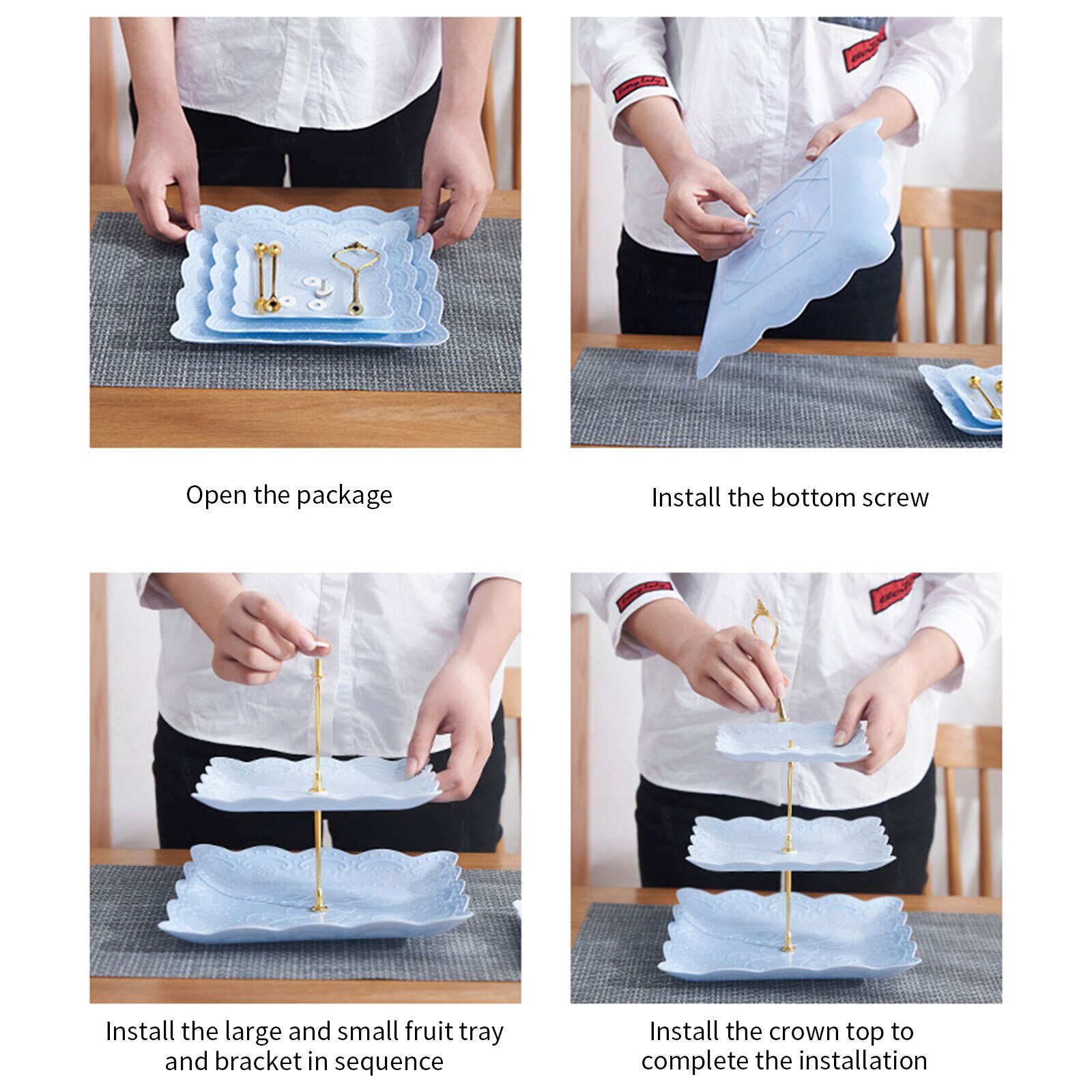 Open the package

Install the bottom screw

Install the large and small fruit tray and bracket in sequence

Install the crown top to complete the installation