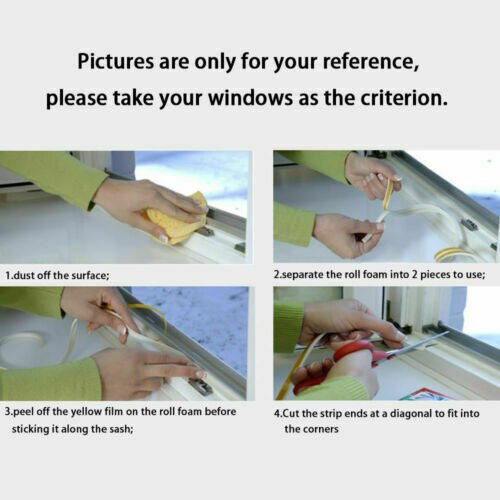 Pictures are only for your reference, please take your windows as the criterion.

1.dust off the surface;

2.separate the roll foam into 2 pieces to use;

3.peel off the yellow film on the roll foam before sticking it along the sash;

4.Cut the strip ends at a diagonal to fit into the corners