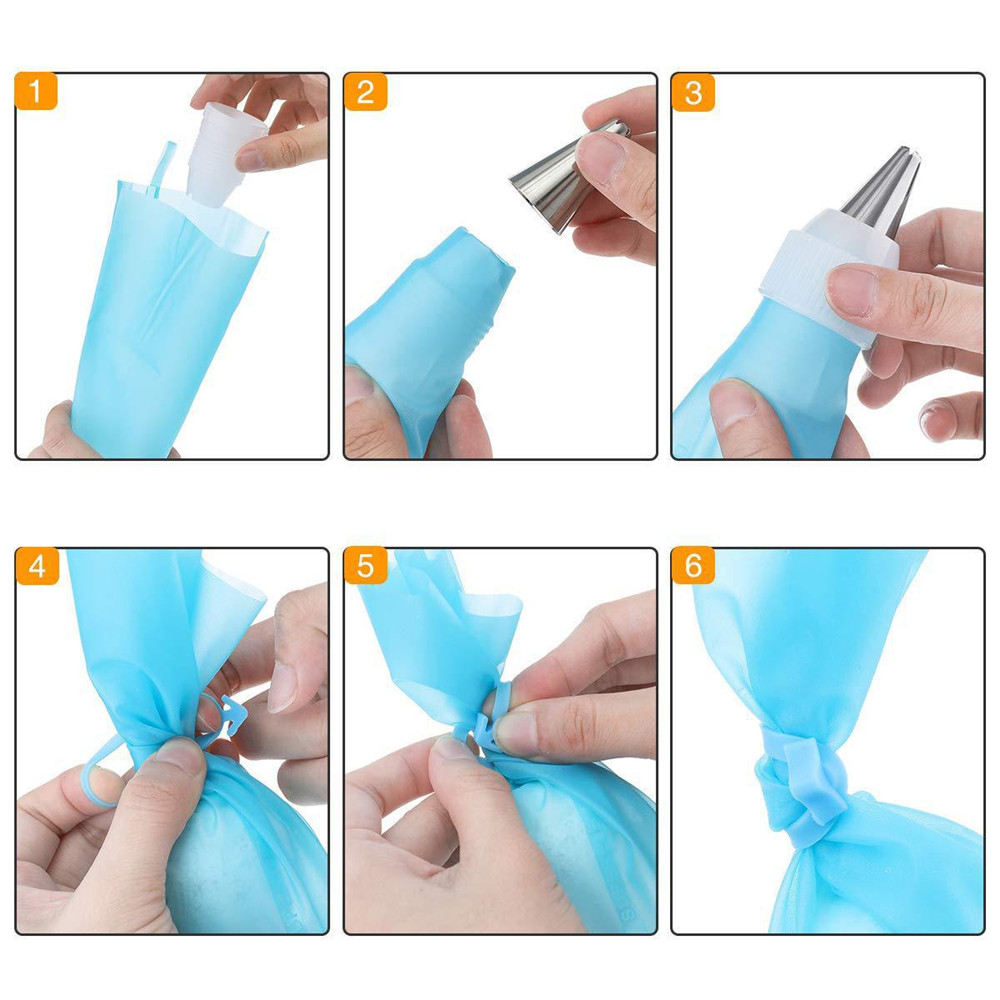 1

2

3

4

5

6