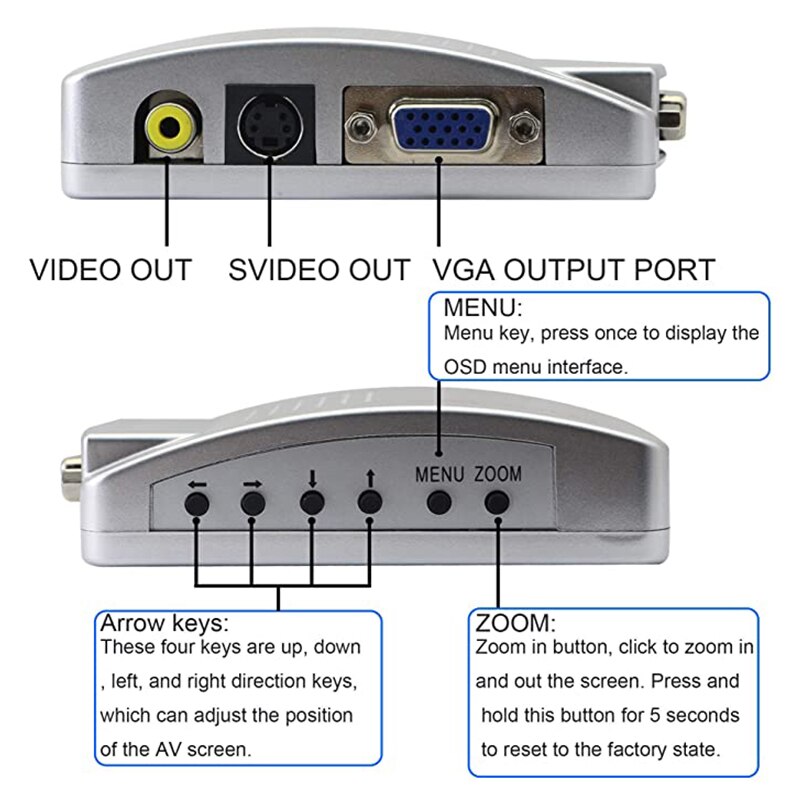 VIDEO OUT SVIDEO OUT VGA OUTPUT PORT

MENU:
Menu key, press once to display the OSD menu interface.

← → ↓ ↑ MENU ZOOM

Arrow keys:
These four keys are up, down , left, and right direction keys, which can adjust the position of the AV screen.

ZOOM:
Zoom in button, click to zoom in and out the screen. Press and hold this button for 5 seconds to reset to the factory state.