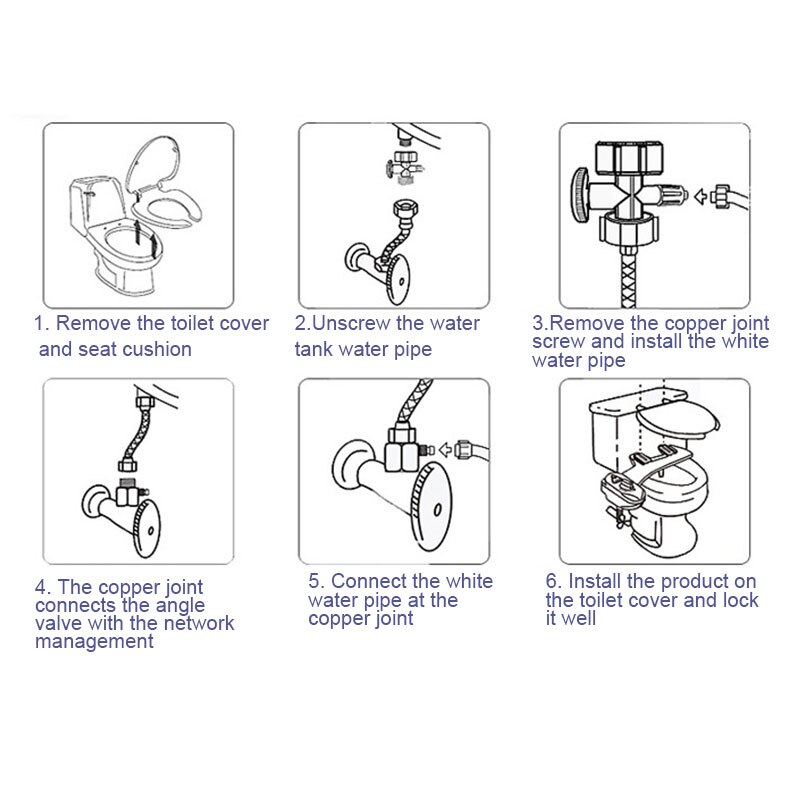 1. Remove the toilet cover and seat cushion

2.Unscrew the water tank water pipe

3.Remove the copper joint screw and install the white water pipe

4. The copper joint connects the angle valve with the network management

5. Connect the white water pipe at the copper joint

6. Install the product on the toilet cover and lock it well