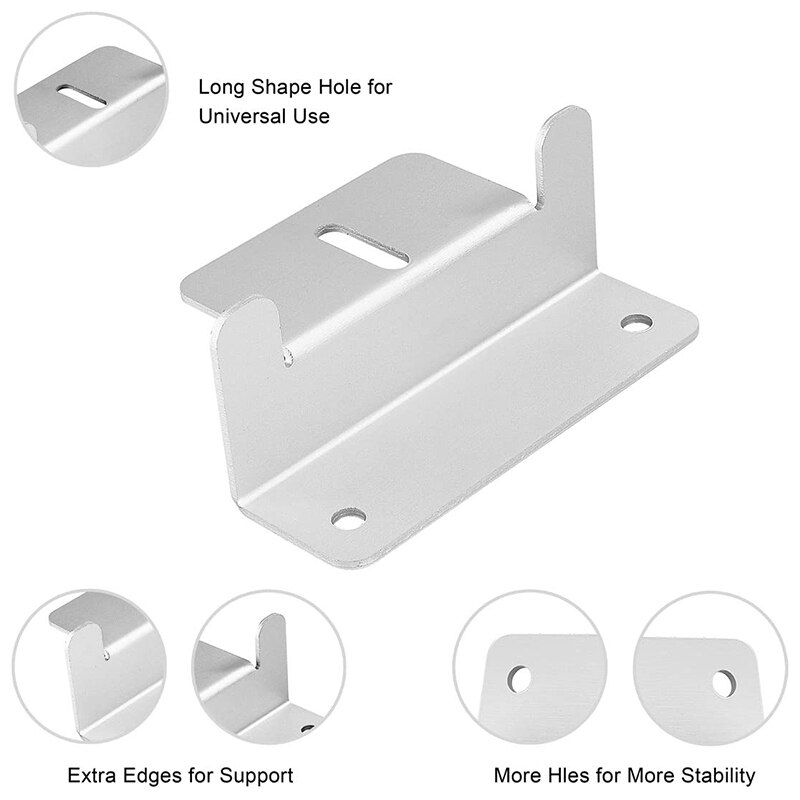 Long Shape Hole for Universal Use

Extra Edges for Support

More Hles for More Stability