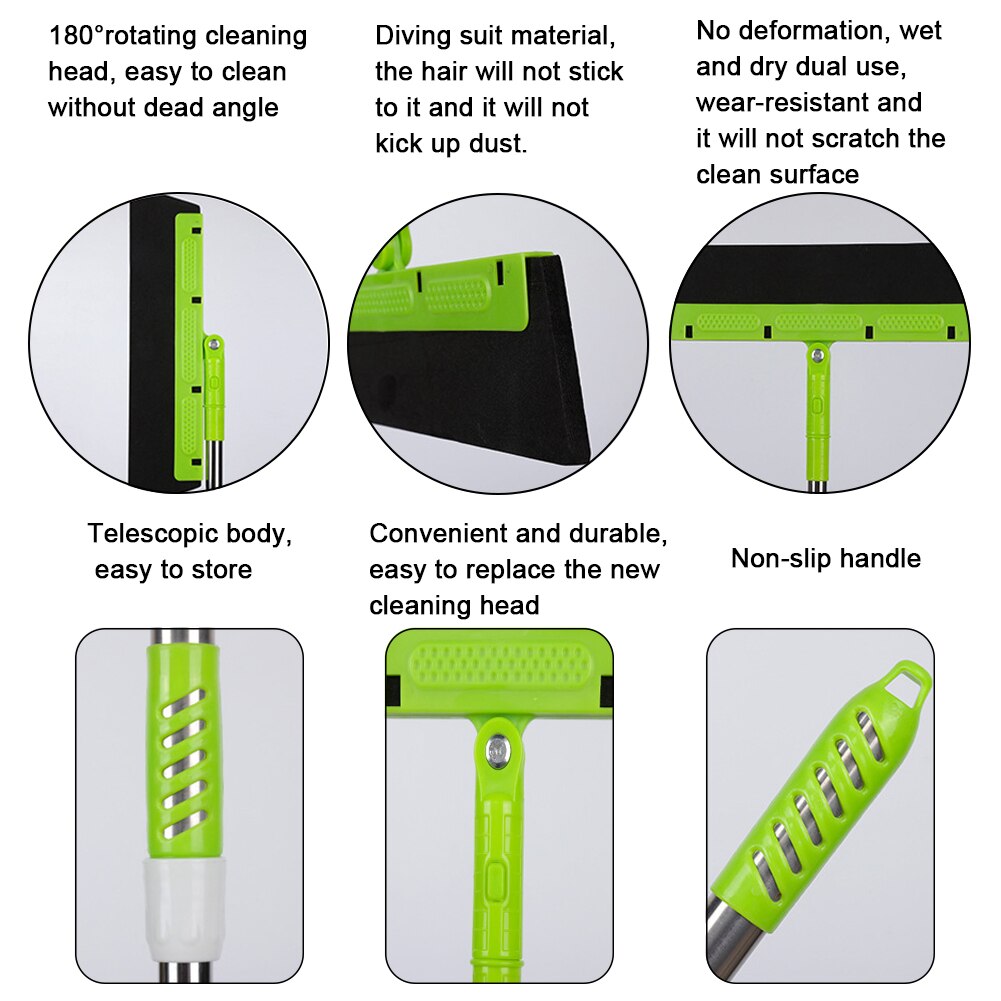 180°rotating cleaning head, easy to clean without dead angle

Diving suit material, the hair will not stick to it and it will not kick up dust.

No deformation, wet and dry dual use, wear-resistant and it will not scratch the clean surface

Telescopic body, easy to store

Convenient and durable, easy to replace the new cleaning head

Non-slip handle