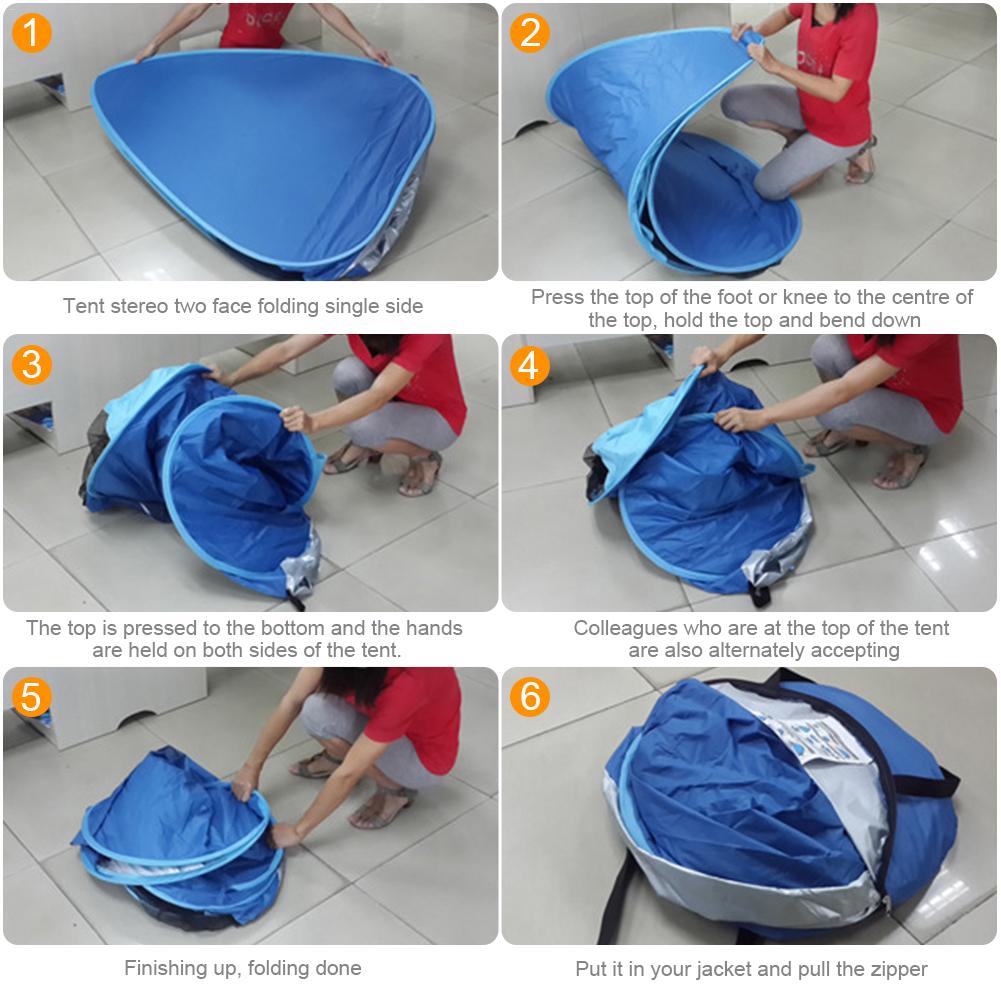 1

Tent stereo two face folding single side

2

Press the top of the foot or knee to the centre of the top, hold the top and bend down

3

The top is pressed to the bottom and the hands are held on both sides of the tent.

4

Colleagues who are at the top of the tent are also alternately accepting

5

Finishing up, folding done

6

Put it in your jacket and pull the zipper