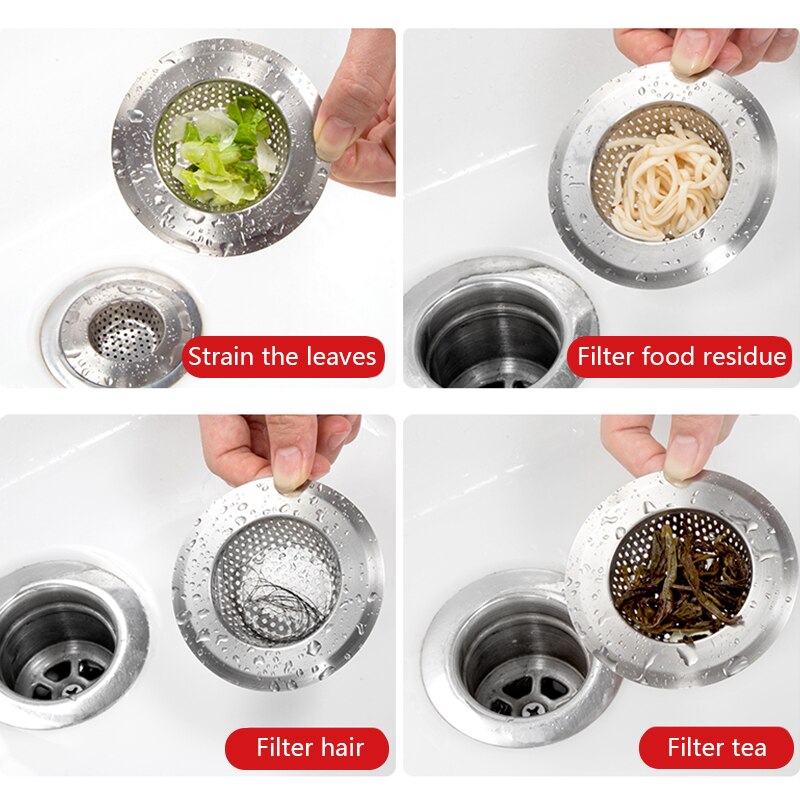 Strain the leaves

Filter food residue

Filter hair

Filter tea