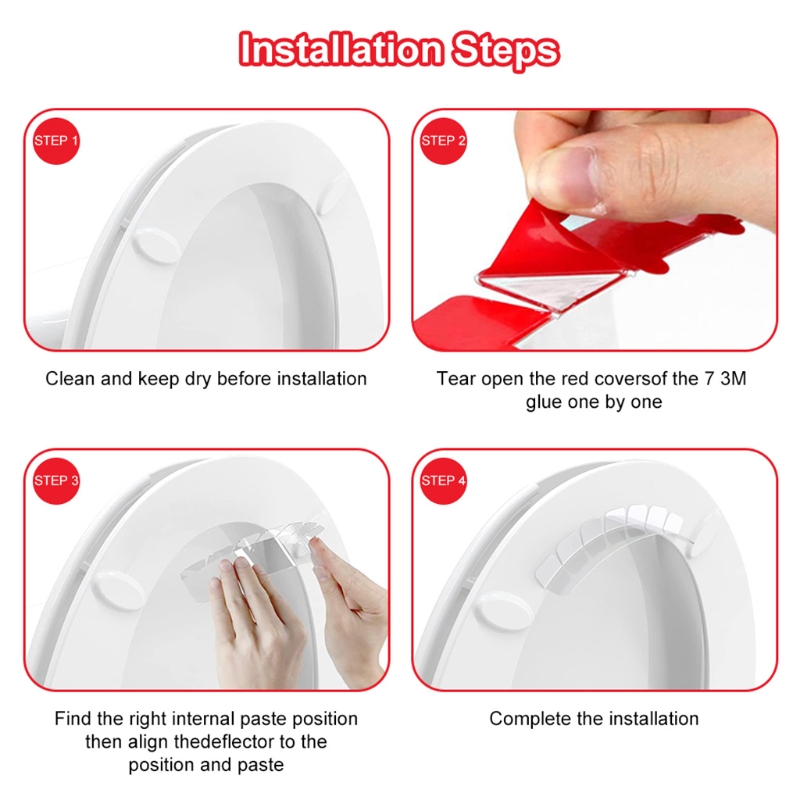 Installation Steps

STEP 1

Clean and keep dry before installation

STEP 2

Tear open the red coversof the 7 3M glue one by one

STEP 3

Find the right internal paste position then align thedeflector to the position and paste

STEP 4

Complete the installation