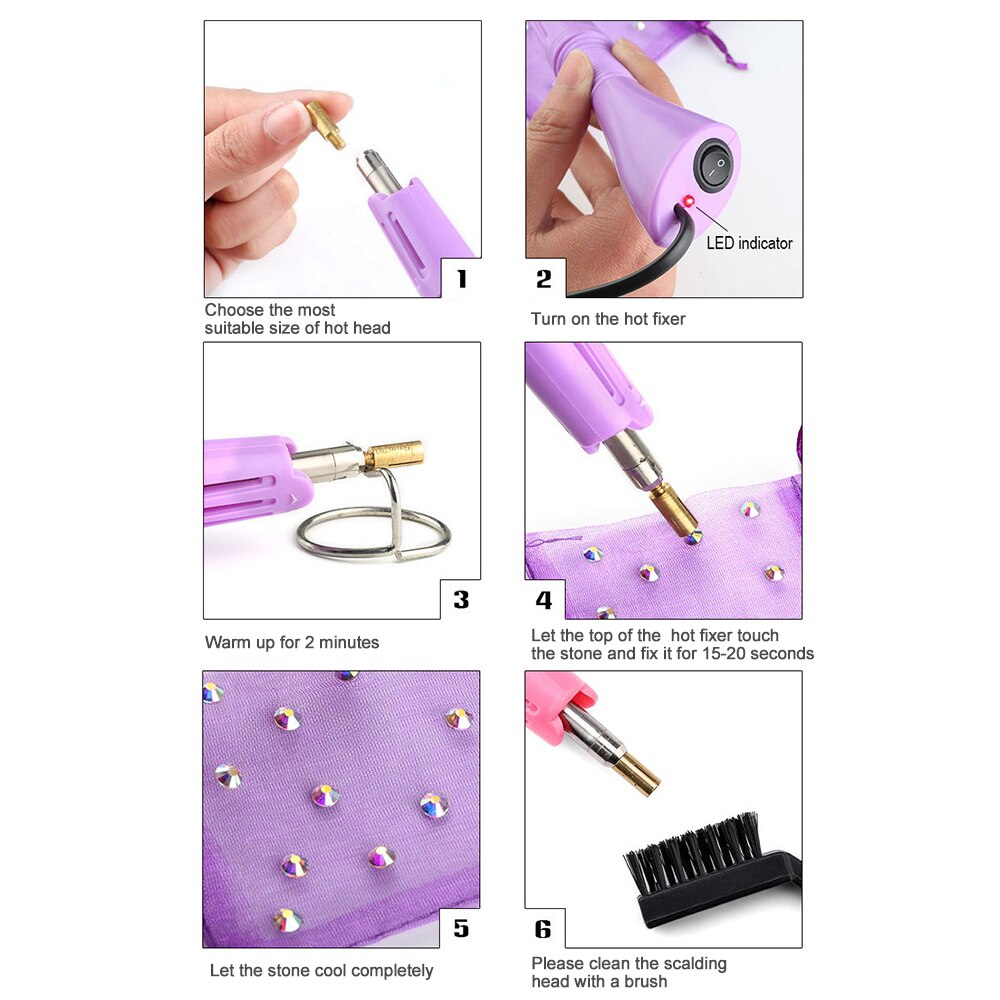 1

Choose the most suitable size of hot head

LED indicator

2

Turn on the hot fixer

3

Warm up for 2 minutes

4

Let the top of the  hot fixer touch the stone and fix it for 15-20 seconds

5

Let the stone cool completely

6

Please clean the scalding head with a brush