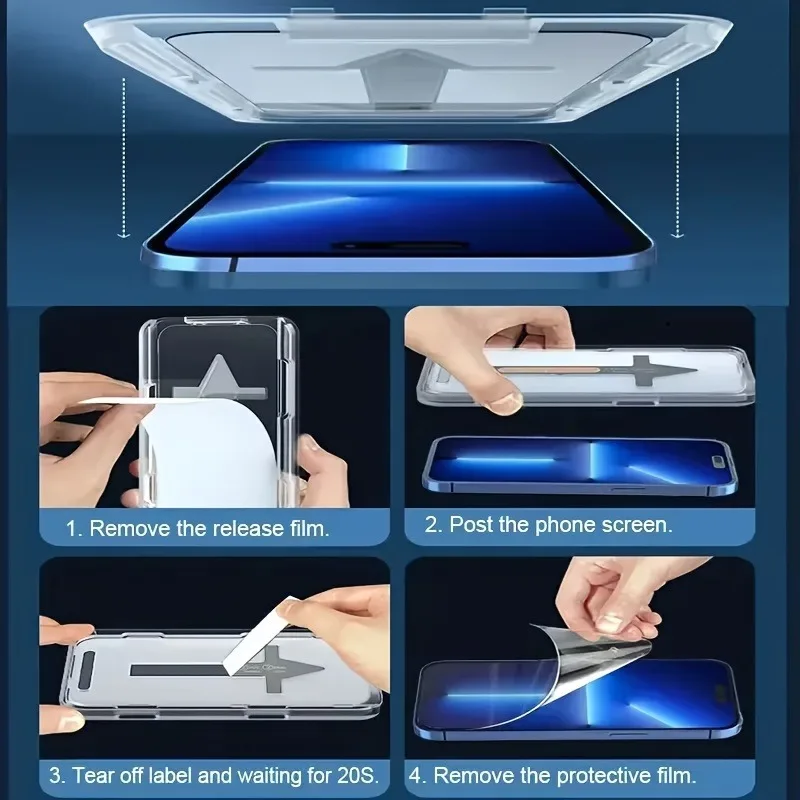 1. Remove the release film.

2. Post the phone screen.

3. Tear off label and waiting for 20S.

4. Remove the protective film.