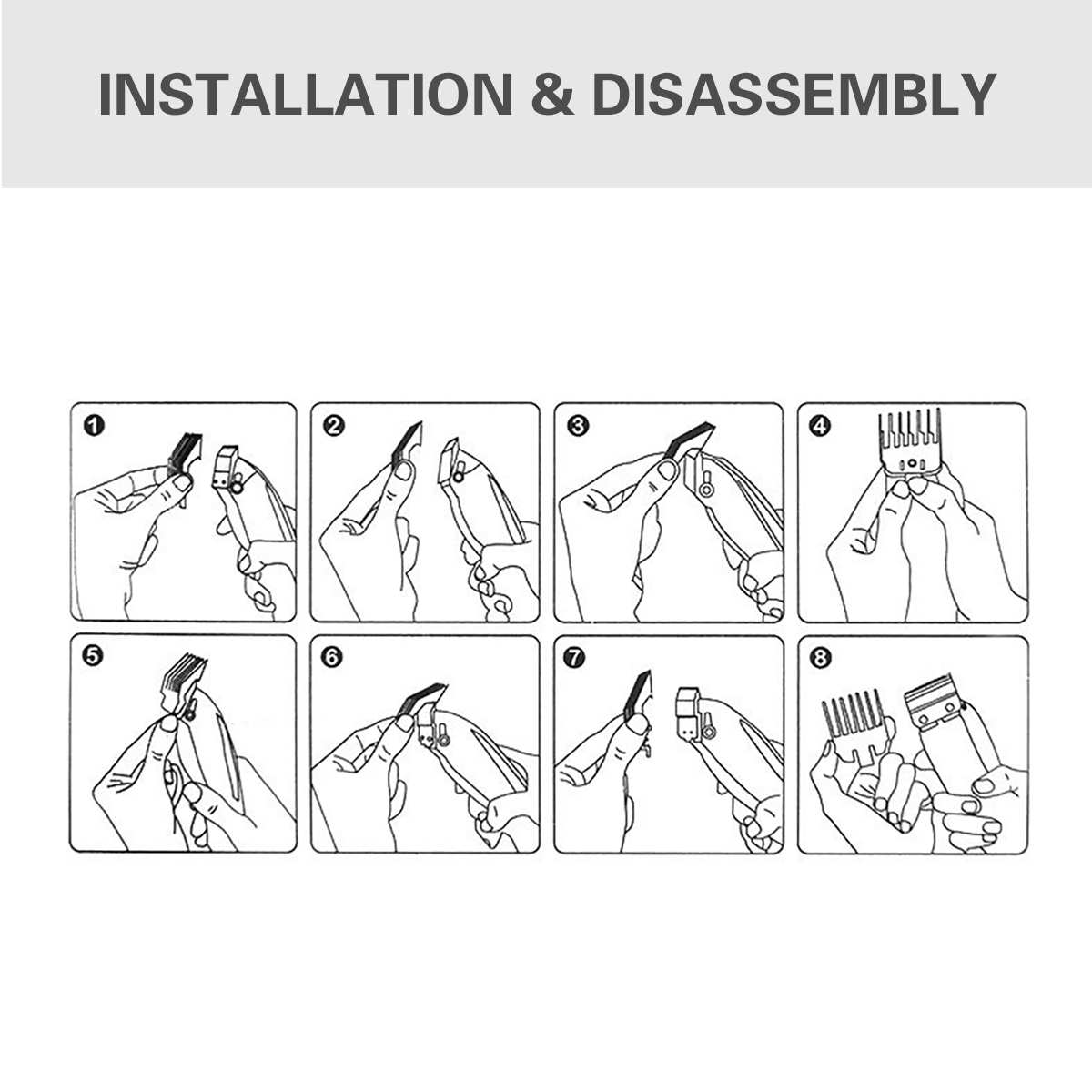 INSTALLATION & DISASSEMBLY

1

2

3

4

5

6

7

8