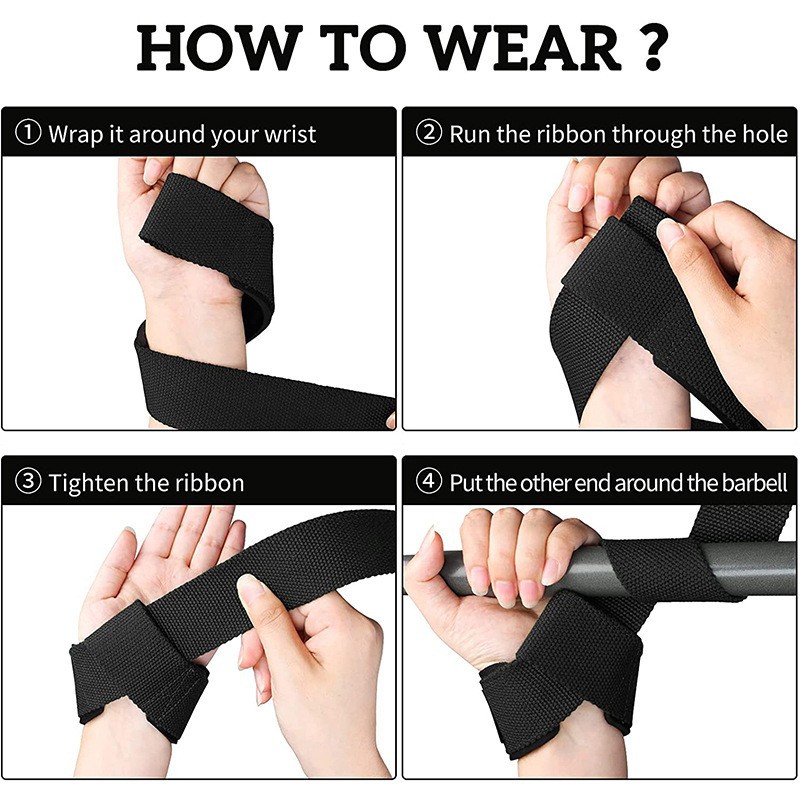 HOW TO WEAR ?

① Wrap it around your wrist

② Run the ribbon through the hole

③ Tighten the ribbon

④ Put the other end around the barbell