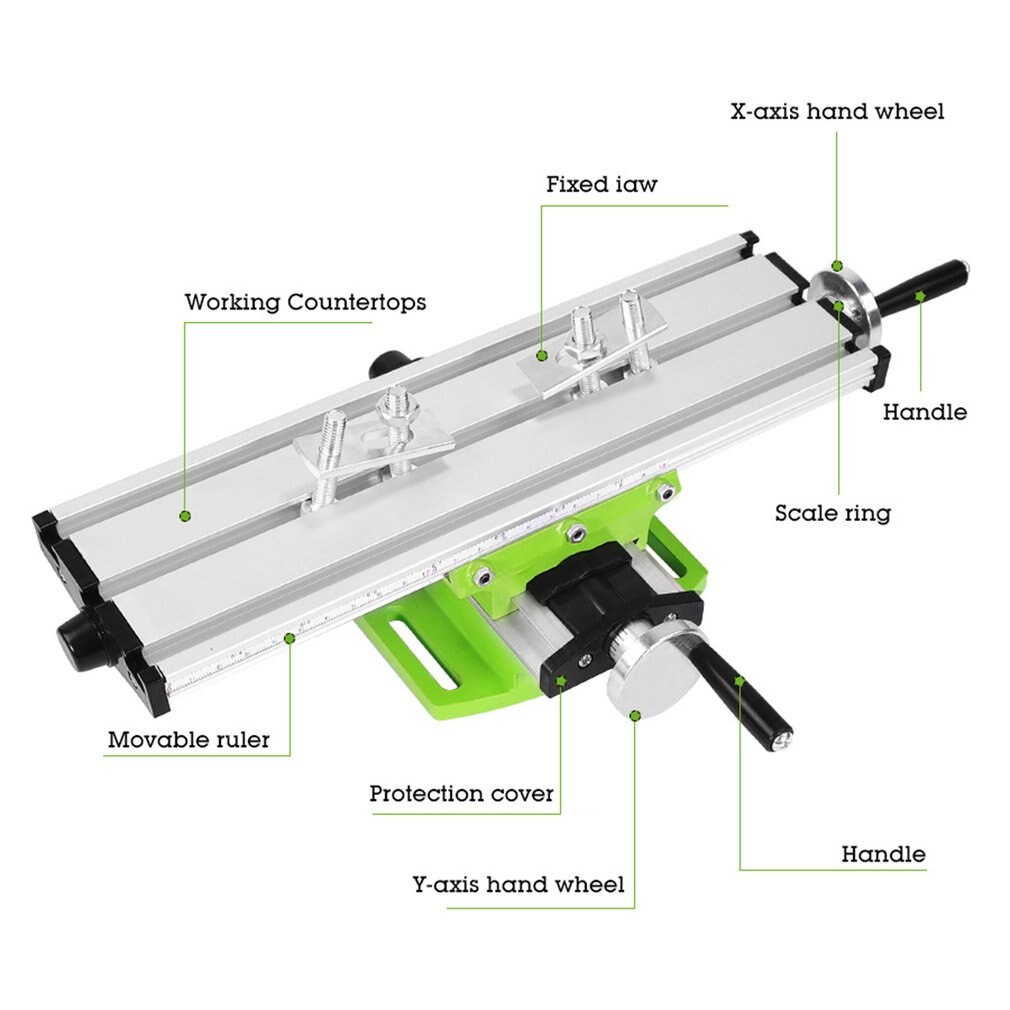 X-axis hand wheel

Fixed iaw

Working Countertops

Handle

Scale ring

Movable ruler

Protection cover

Handle

Y-axis hand wheel