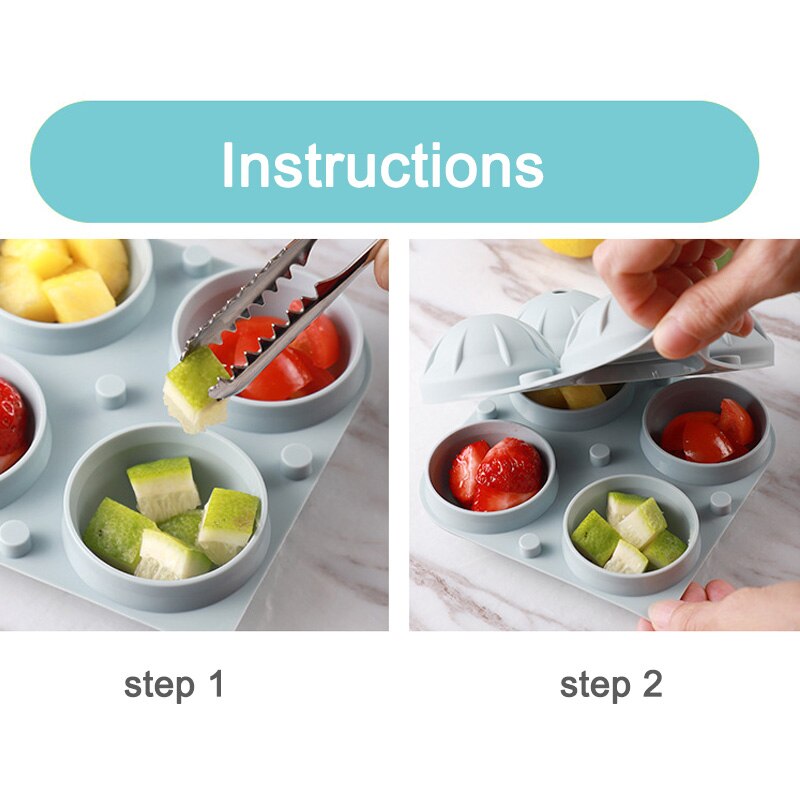 Instructions

step 1

step 2