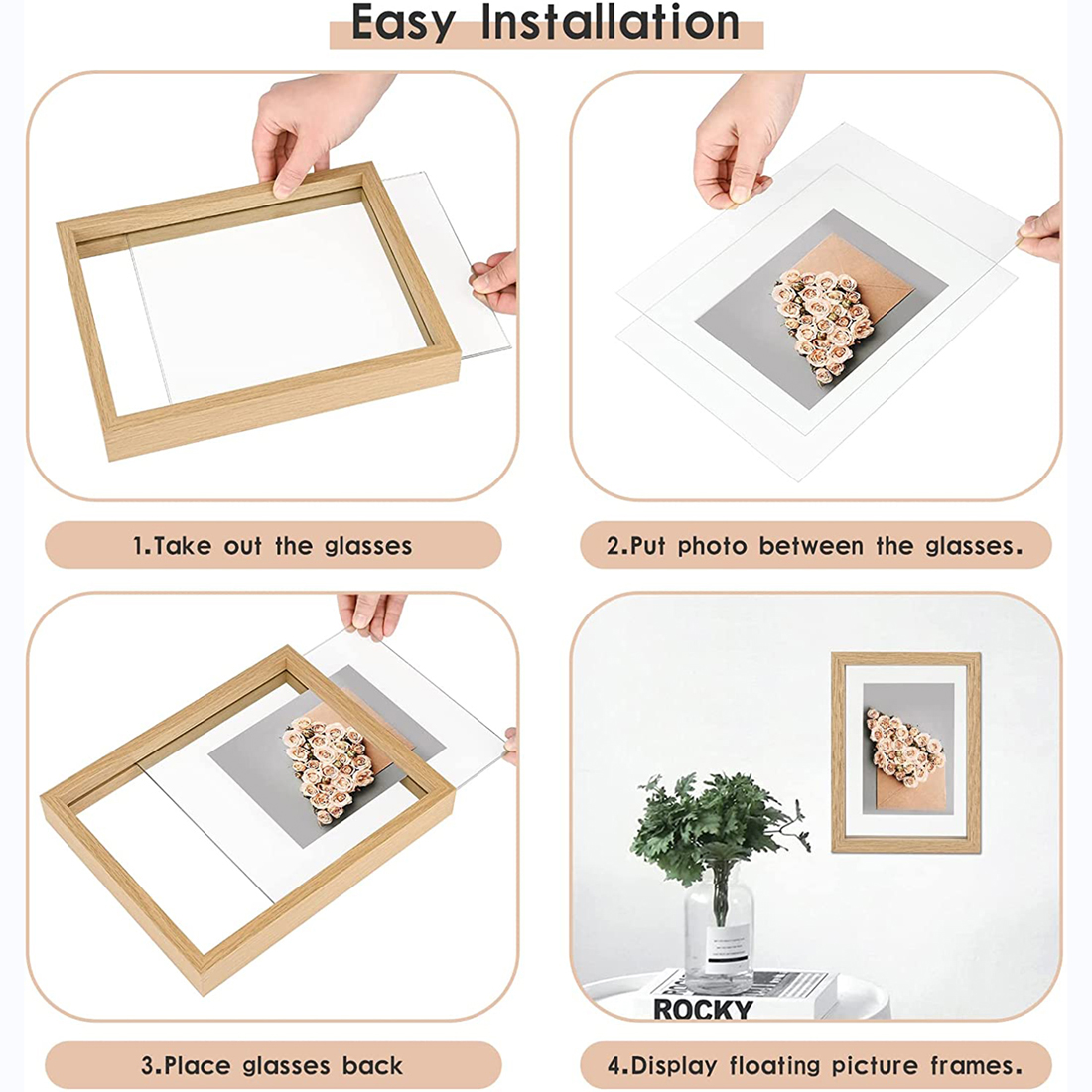 Easy Installation

1.Take out the glasses

2.Put photo between the glasses.

3.Place glasses back

ROCKY

4.Display floating picture frames.