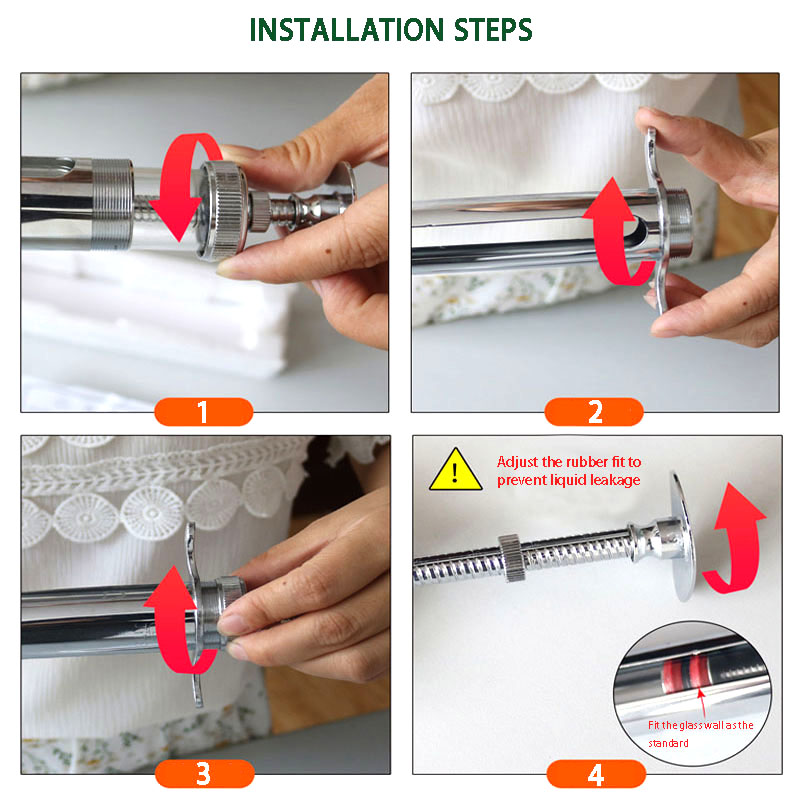 INSTALLATION STEPS

1

2

3

!

Adjust the rubber fit to prevent liquid leakage

Fit the glass wall as the standard

4