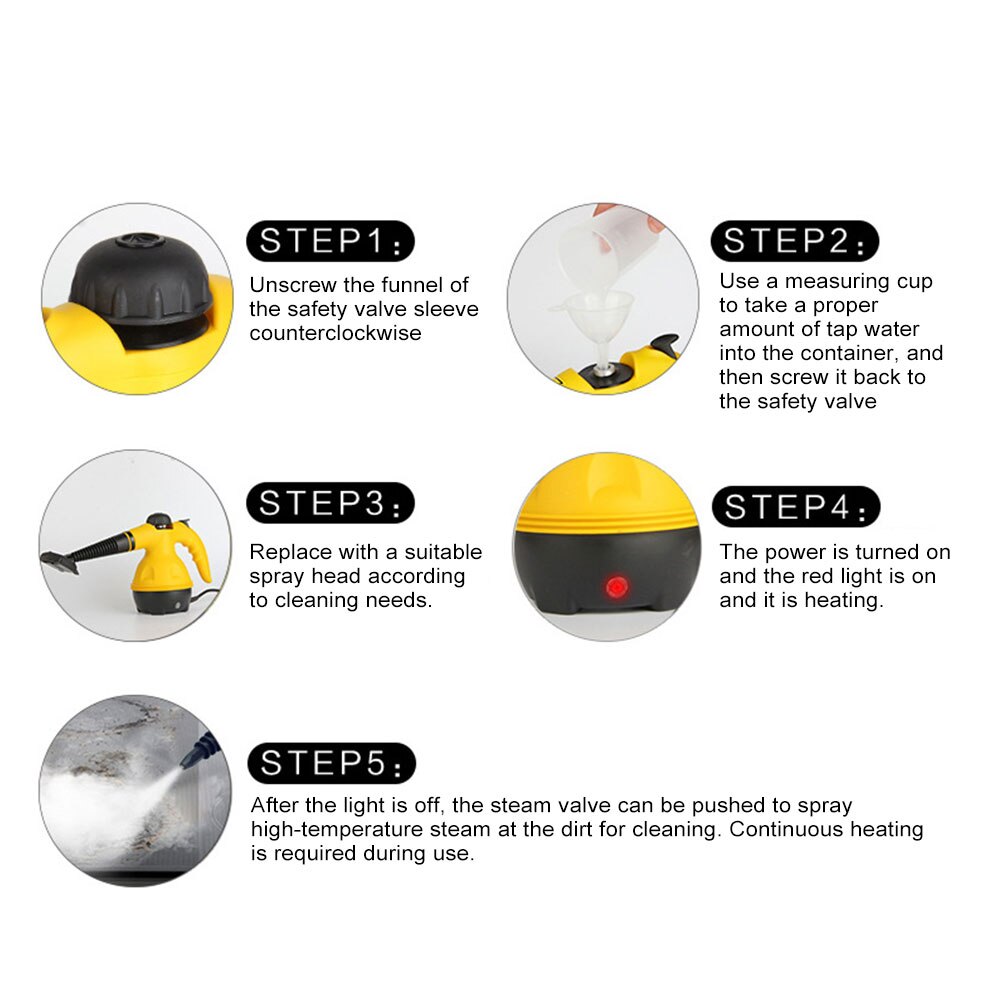 STEP1:

Unscrew the funnel of the safety valve sleeve counterclockwise

STEP2:

Use a measuring cup to take a proper amount of tap water into the container, and then screw it back to the safety valve

STEP3:

Replace with a suitable spray head according to cleaning needs.

STEP4:

The power is turned on and the red light is on and it is heating.

STEP5:

After the light is off, the steam valve can be pushed to spray high-temperature steam at the dirt for cleaning. Continuous heating is required during use.