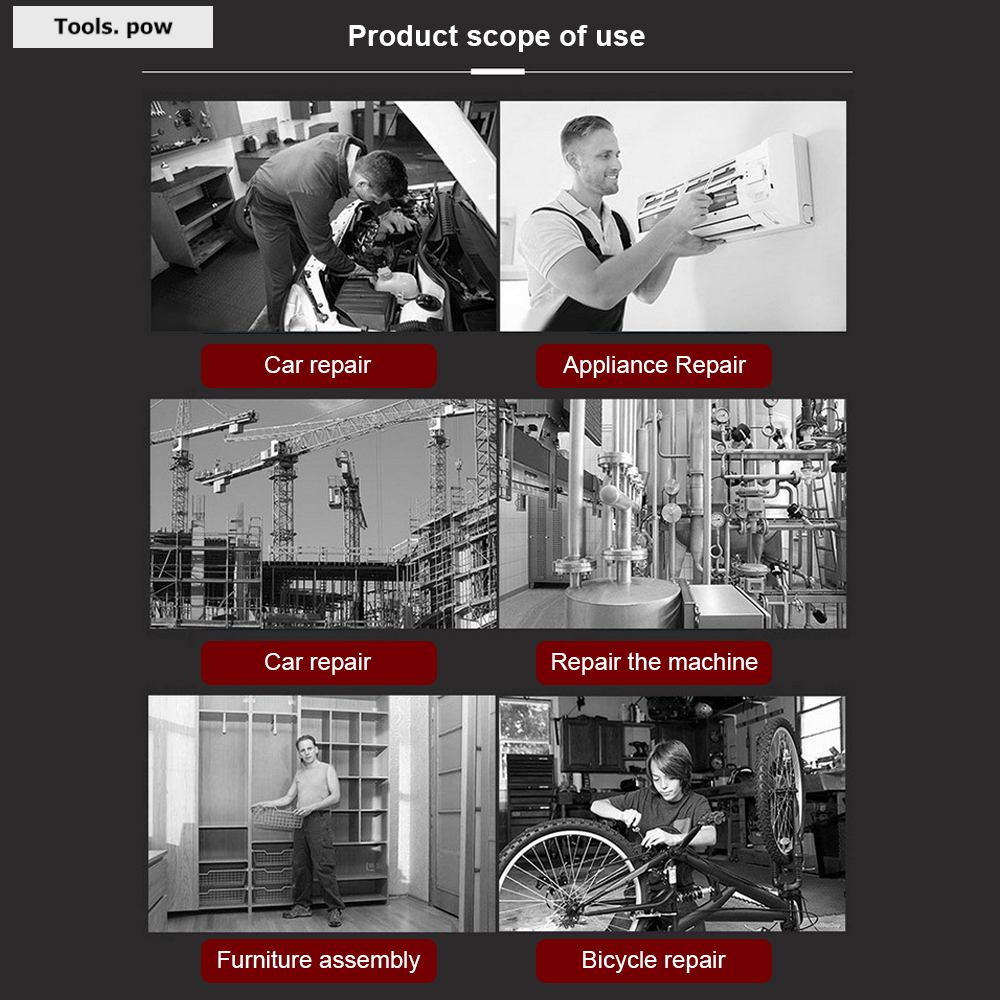 Tools. pow

Product scope of use

Car repair

Appliance Repair

Car repair

Repair the machine

Furniture assembly

Bicycle repair