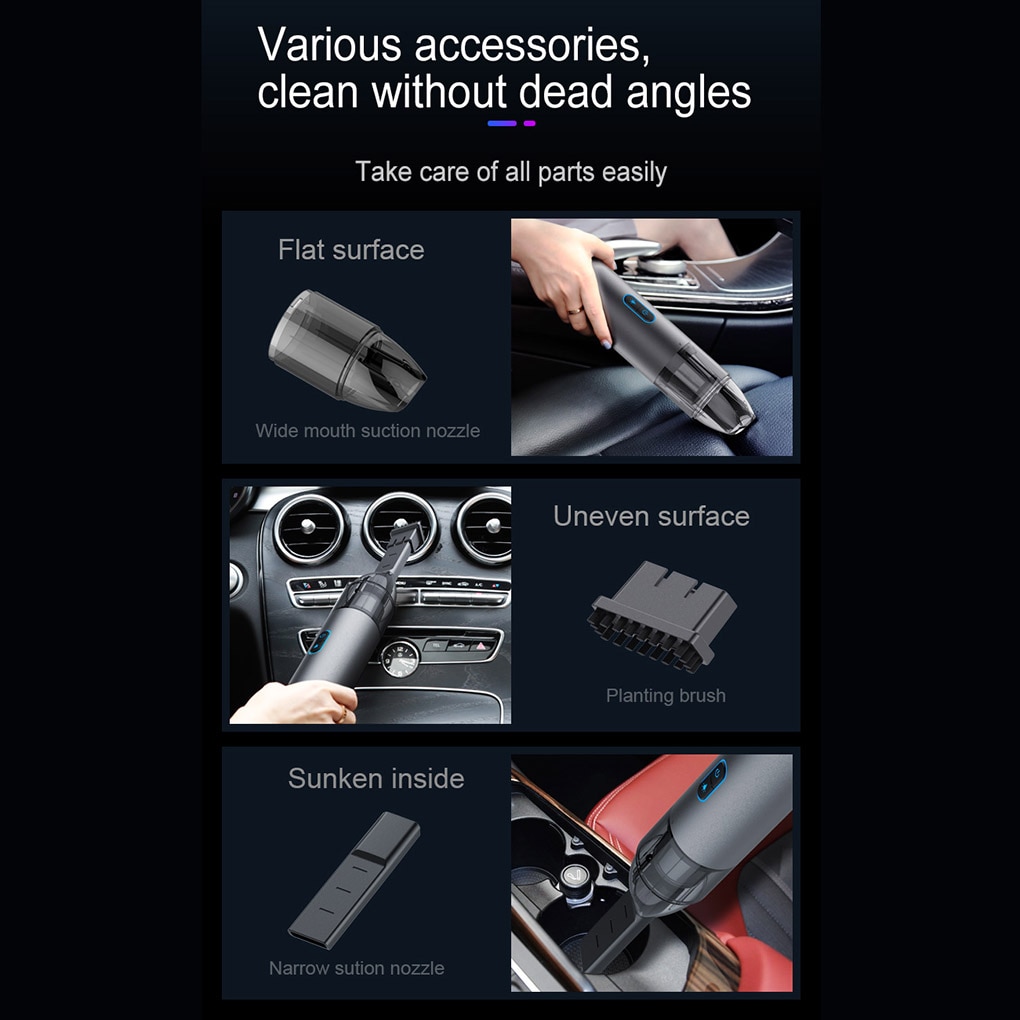 Various accessories, clean without dead angles

Take care of all parts easily

Flat surface

Wide mouth suction nozzle

Uneven surface

Planting brush

Sunken inside

Narrow sution nozzle