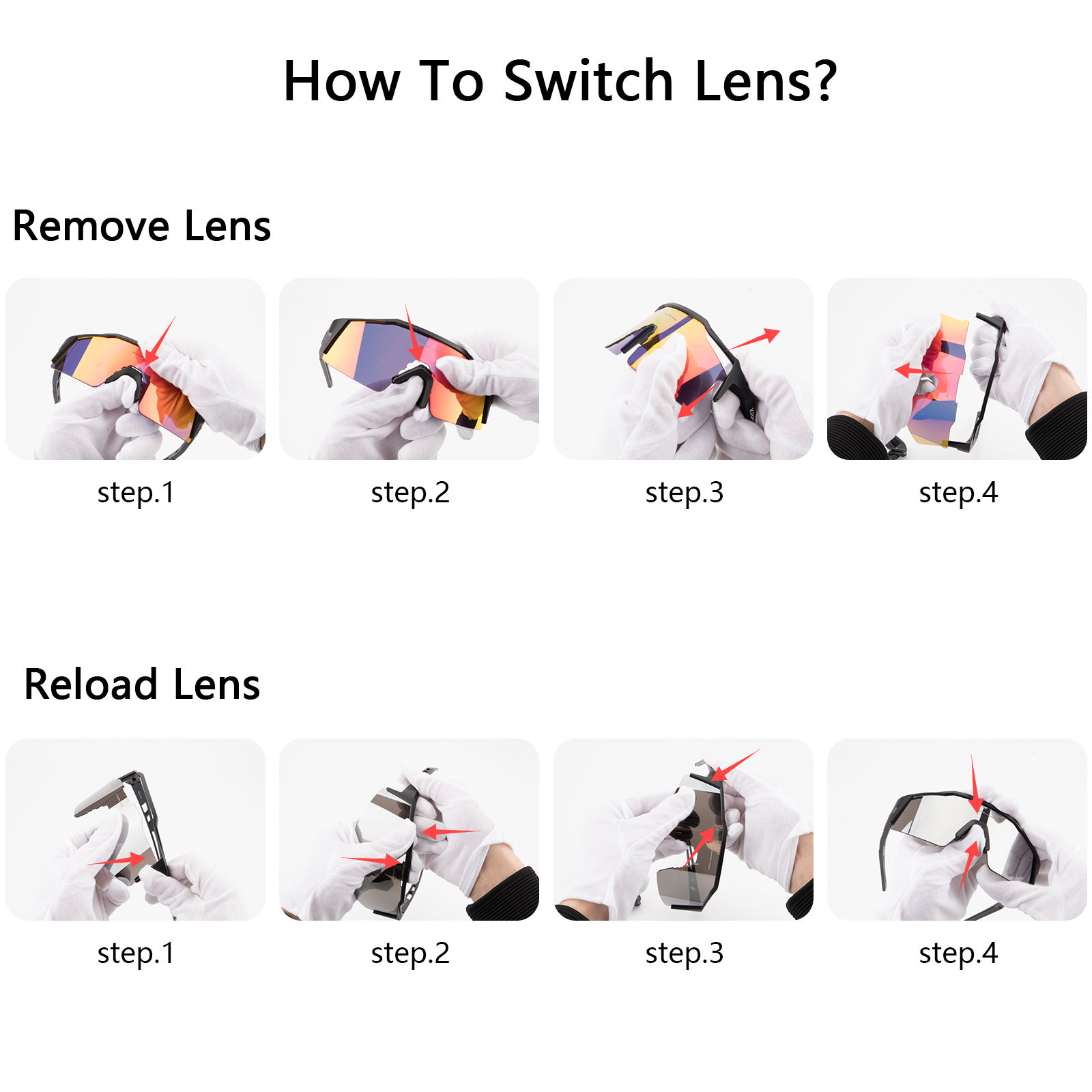 How To Switch Lens?

Remove Lens

step.1

step.2

step.3

step.4

Reload Lens

step.1

step.2

step.3

step.4