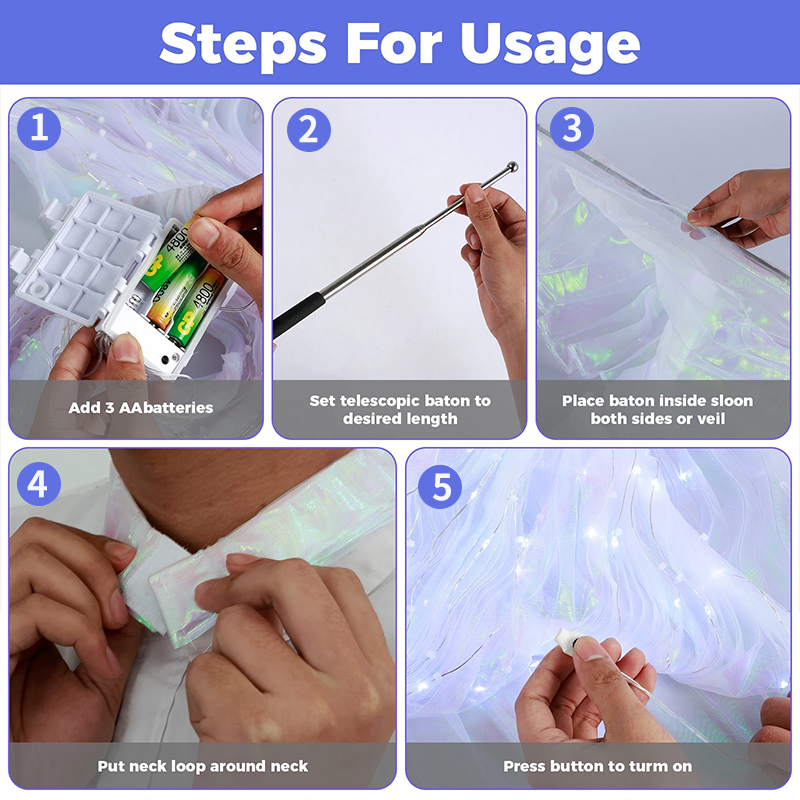 Steps For Usage

1

GP 4800
GP 4800

Add 3 AAbatteries

2

Set telescopic baton to desired length

3

Place baton inside sloon both sides or veil

4

Put neck loop around neck

5

Press button to turn on