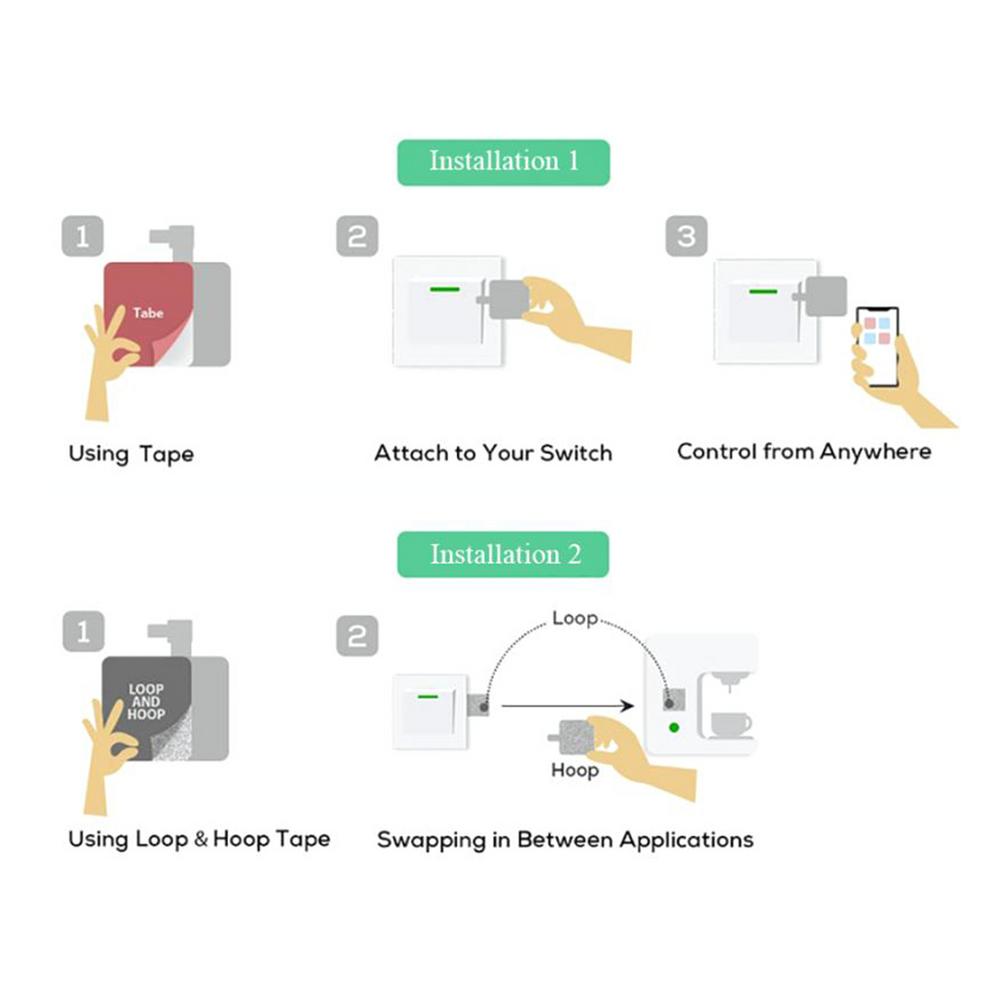 Installation 1

1
Tabe
Using Tape

2
Attach to Your Switch

3
Control from Anywhere

Installation 2

1
LOOP AND HOOP
Using Loop & Hoop Tape

2
Loop
Hoop
Swapping in Between Applications