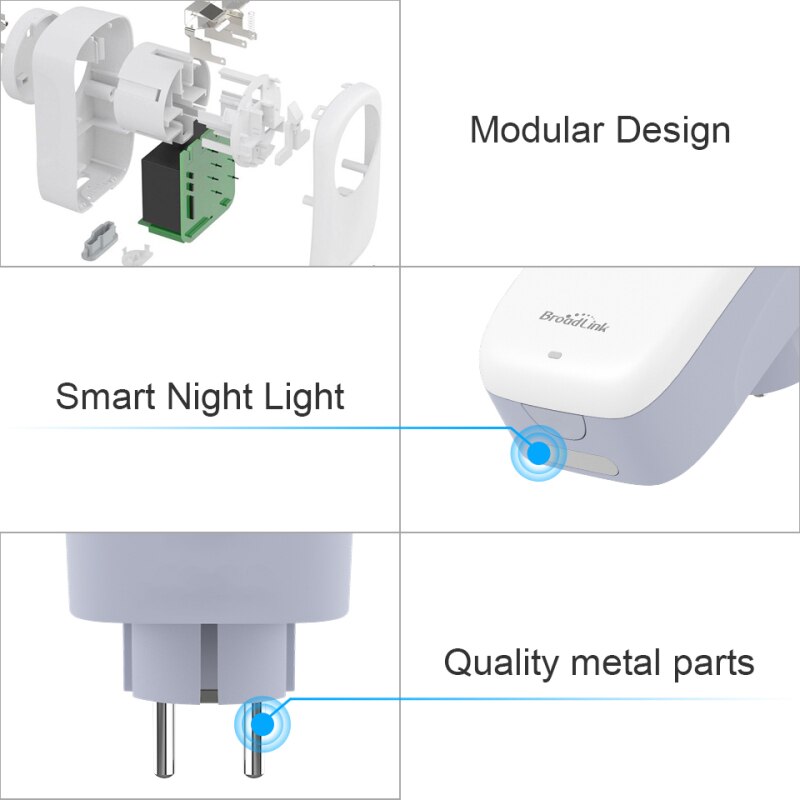 Modular Design

Smart Night Light

BroadLink

Quality metal parts