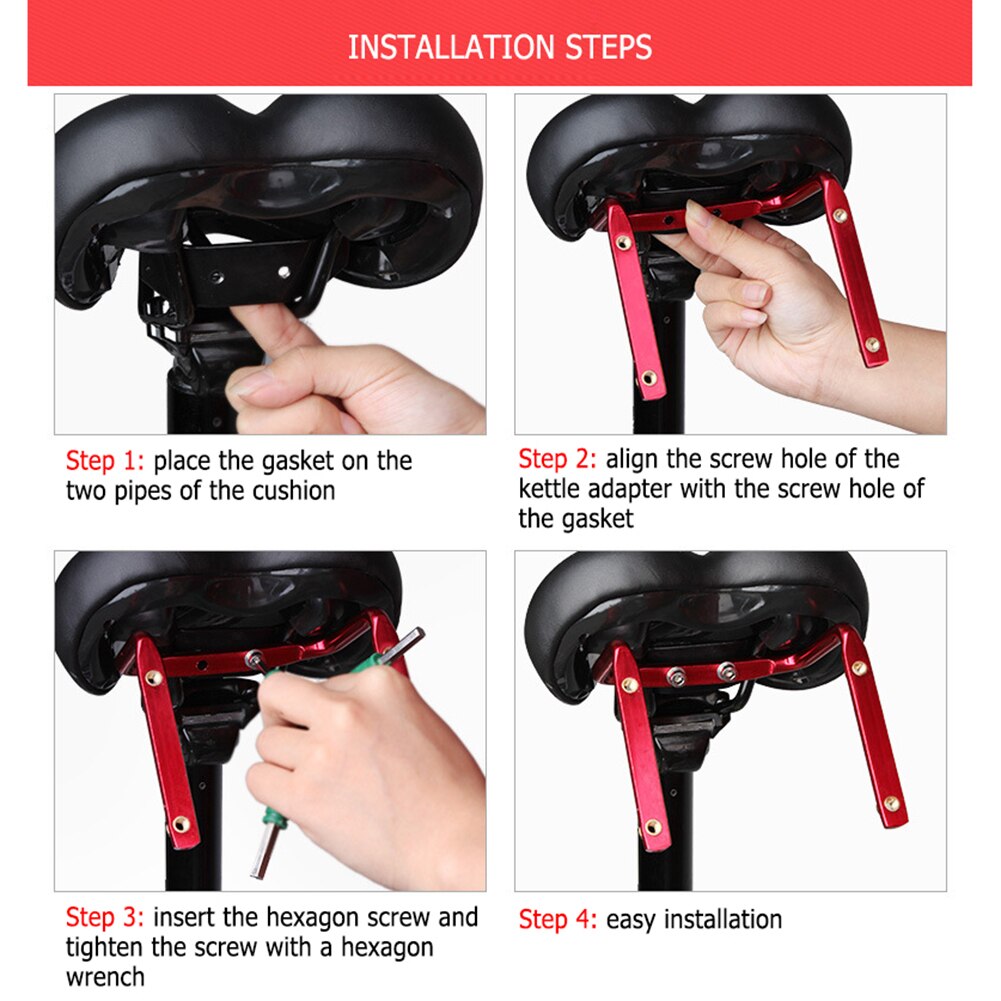 INSTALLATION STEPS

Step 1: place the gasket on the two pipes of the cushion

Step 2: align the screw hole of the kettle adapter with the screw hole of the gasket

Step 3: insert the hexagon screw and tighten the screw with a hexagon wrench

Step 4: easy installation