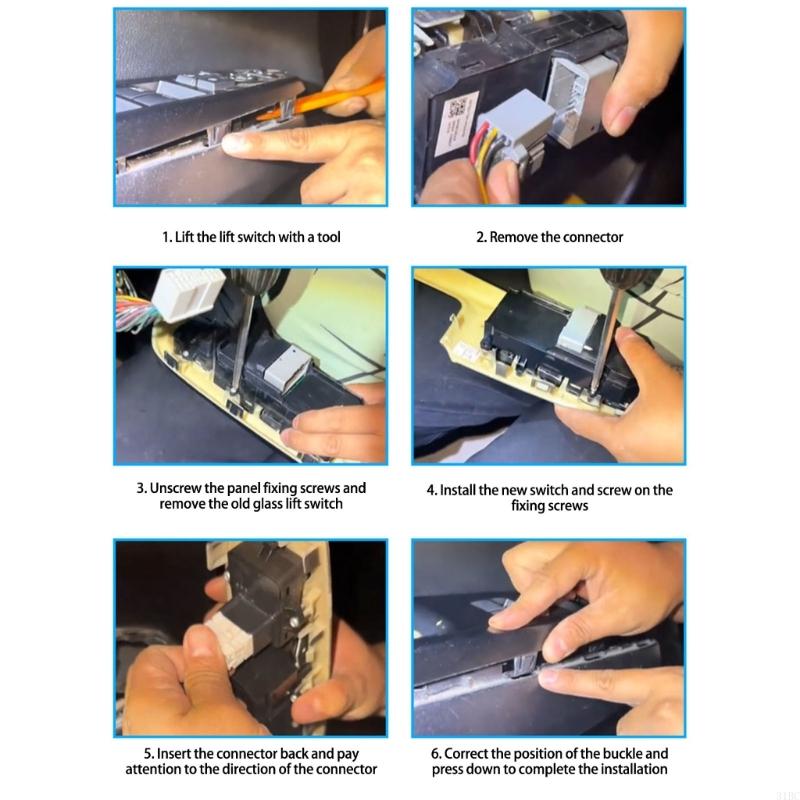 1. Lift the lift switch with a tool

2. Remove the connector

3. Unscrew the panel fixing screws and remove the old glass lift switch

4. Install the new switch and screw on the fixing screws

5. Insert the connector back and pay attention to the direction of the connector

6. Correct the position of the buckle and press down to complete the installation