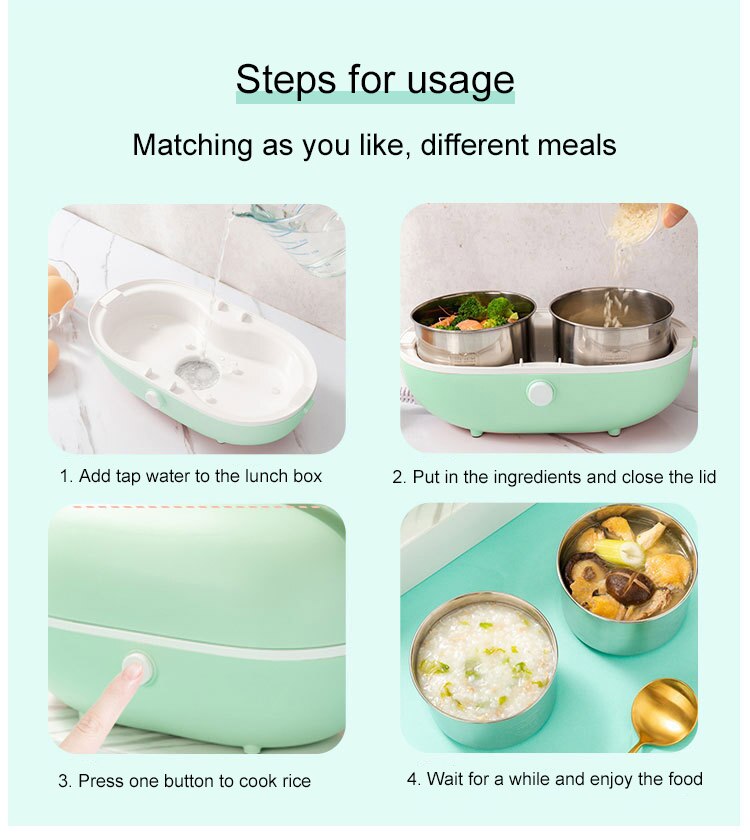 Steps for usage

Matching as you like, different meals

1. Add tap water to the lunch box

2. Put in the ingredients and close the lid

3. Press one button to cook rice

4. Wait for a while and enjoy the food