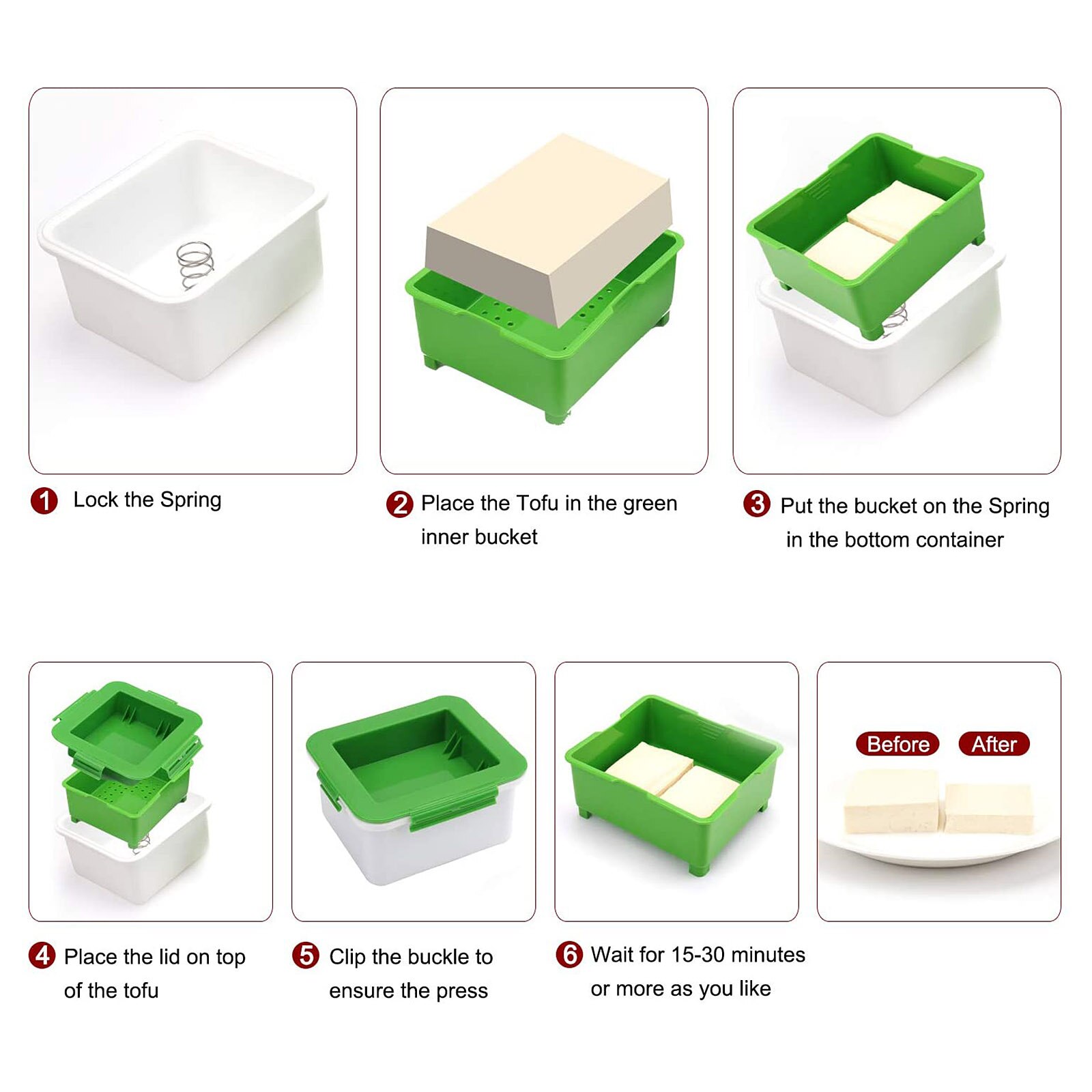 1 Lock the Spring

2 Place the Tofu in the green inner bucket

3 Put the bucket on the Spring in the bottom container

Before After

4 Place the lid on top of the tofu

5 Clip the buckle to ensure the press

6 Wait for 15-30 minutes or more as you like