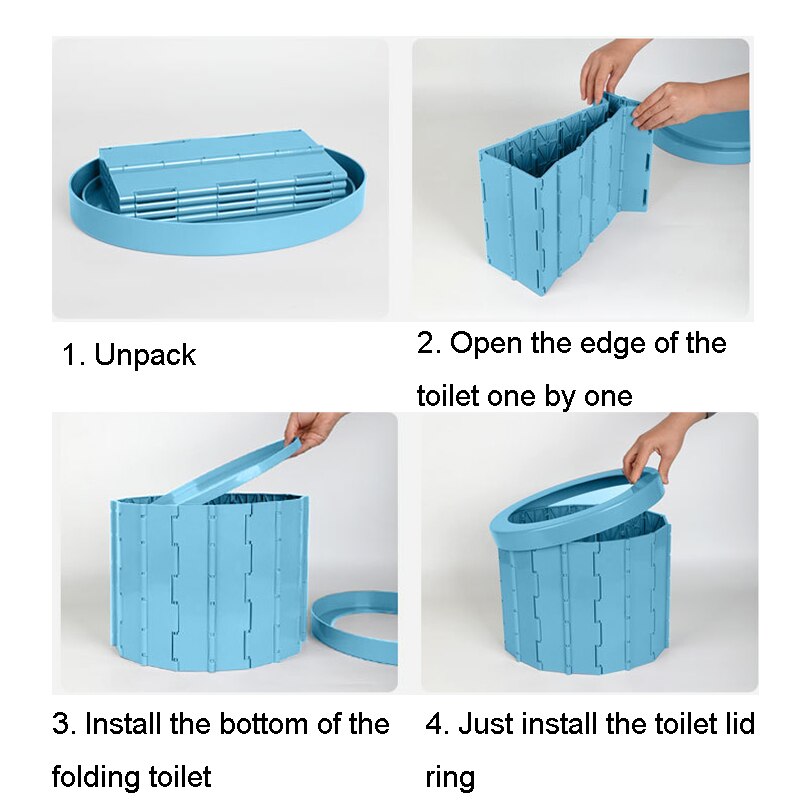 1. Unpack

2. Open the edge of the toilet one by one

3. Install the bottom of the folding toilet

4. Just install the toilet lid ring