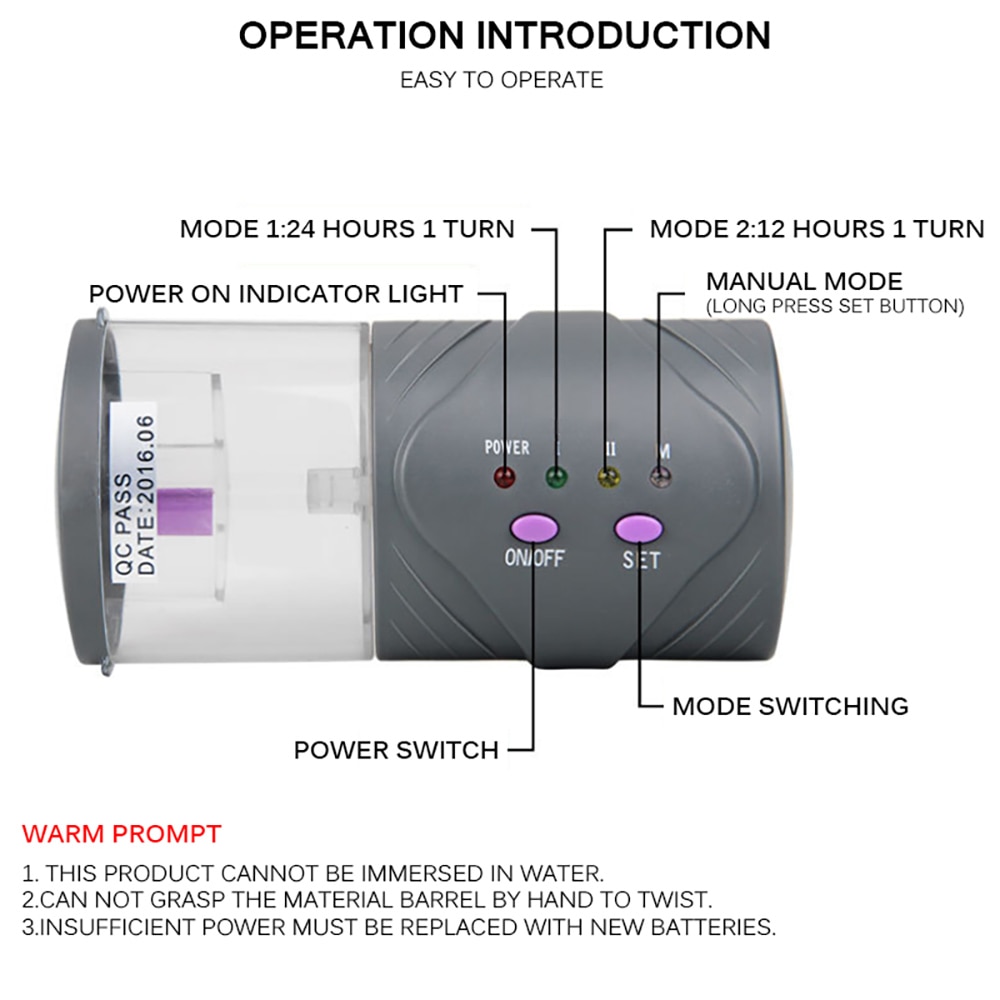 OPERATION INTRODUCTION
EASY TO OPERATE

MODE 1:24 HOURS 1 TURN
MODE 2:12 HOURS 1 TURN
POWER ON INDICATOR LIGHT
MANUAL MODE
(LONG PRESS SET BUTTON)

QC PASS
DATE:2016.06

POWER
I
II
M

ON/OFF
SET

MODE SWITCHING
POWER SWITCH

WARM PROMPT
1. THIS PRODUCT CANNOT BE IMMERSED IN WATER.
2.CAN NOT GRASP THE MATERIAL BARREL BY HAND TO TWIST.
3.INSUFFICIENT POWER MUST BE REPLACED WITH NEW BATTERIES.