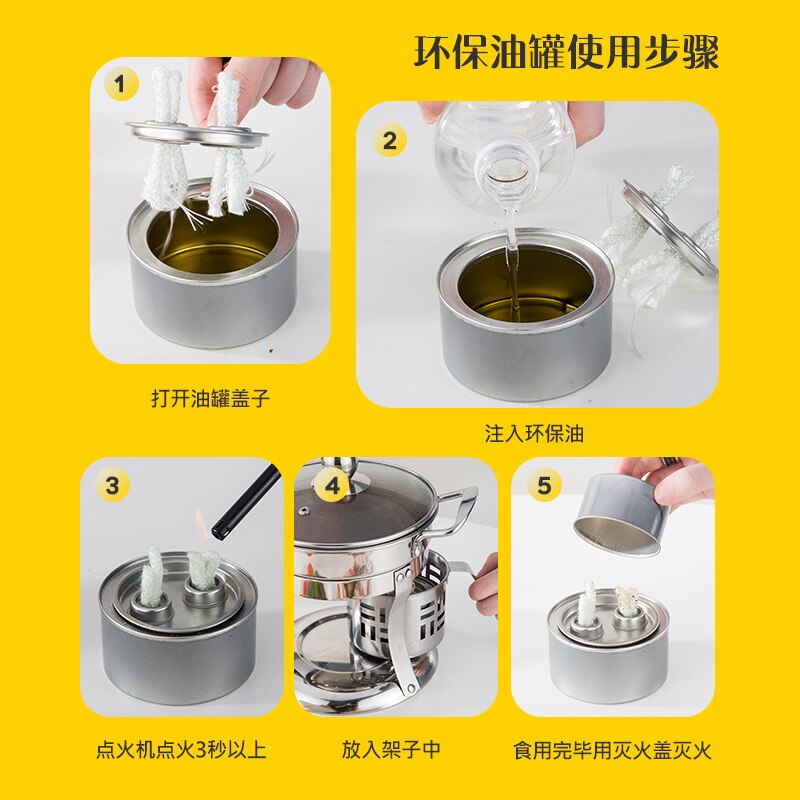 环保油罐使用步骤

1

打开油罐盖子

2

注入环保油

3

点火机点火3秒以上

4

放入架子中

5

食用完毕用灭火盖灭火