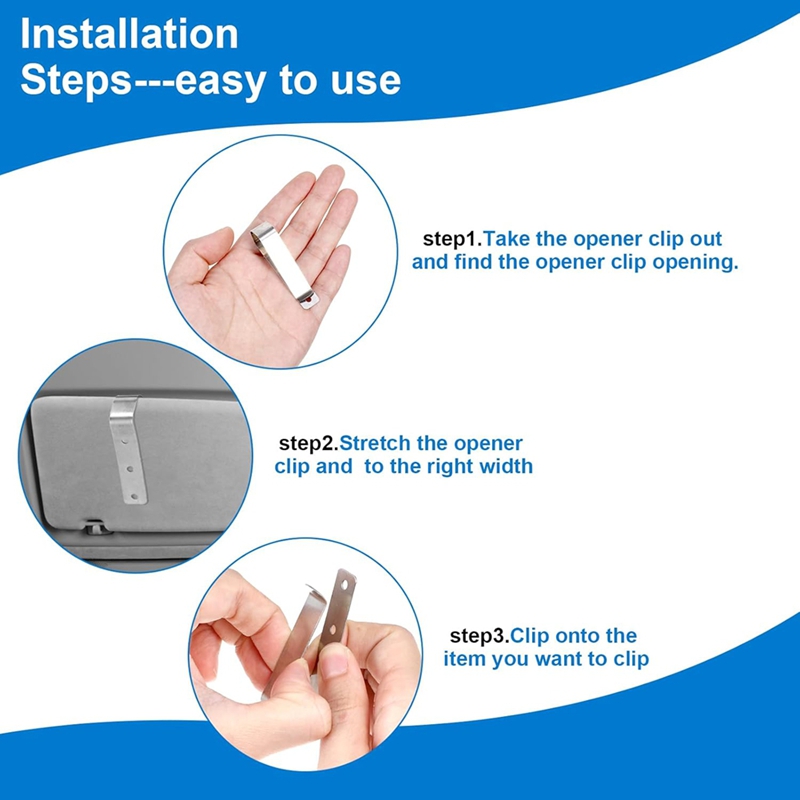 Installation
Steps---easy to use

step1.Take the opener clip out and find the opener clip opening.

step2.Stretch the opener clip and  to the right width

step3.Clip onto the item you want to clip