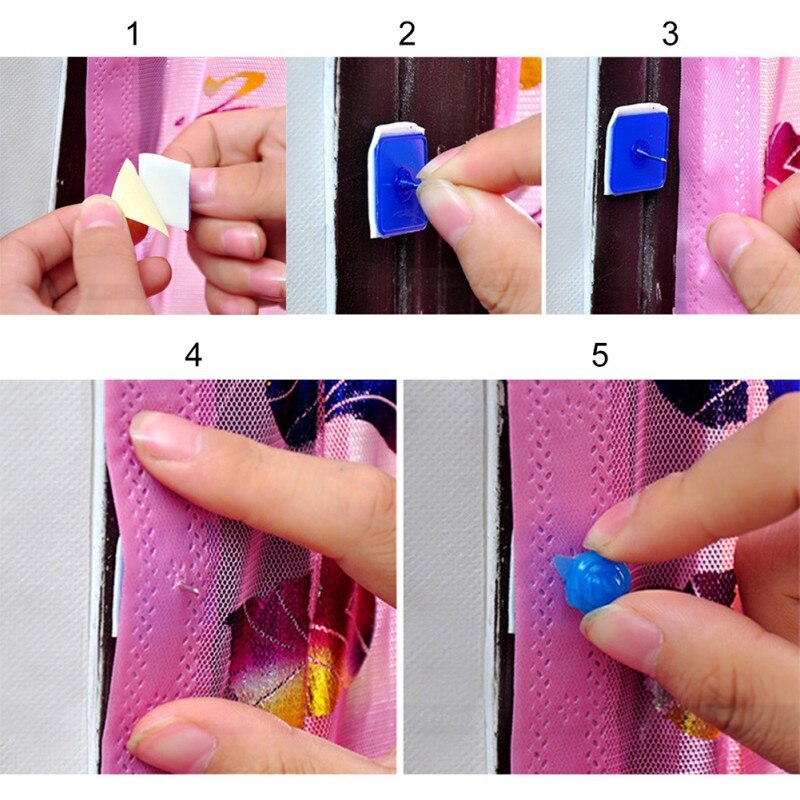 1

2

3

4

5