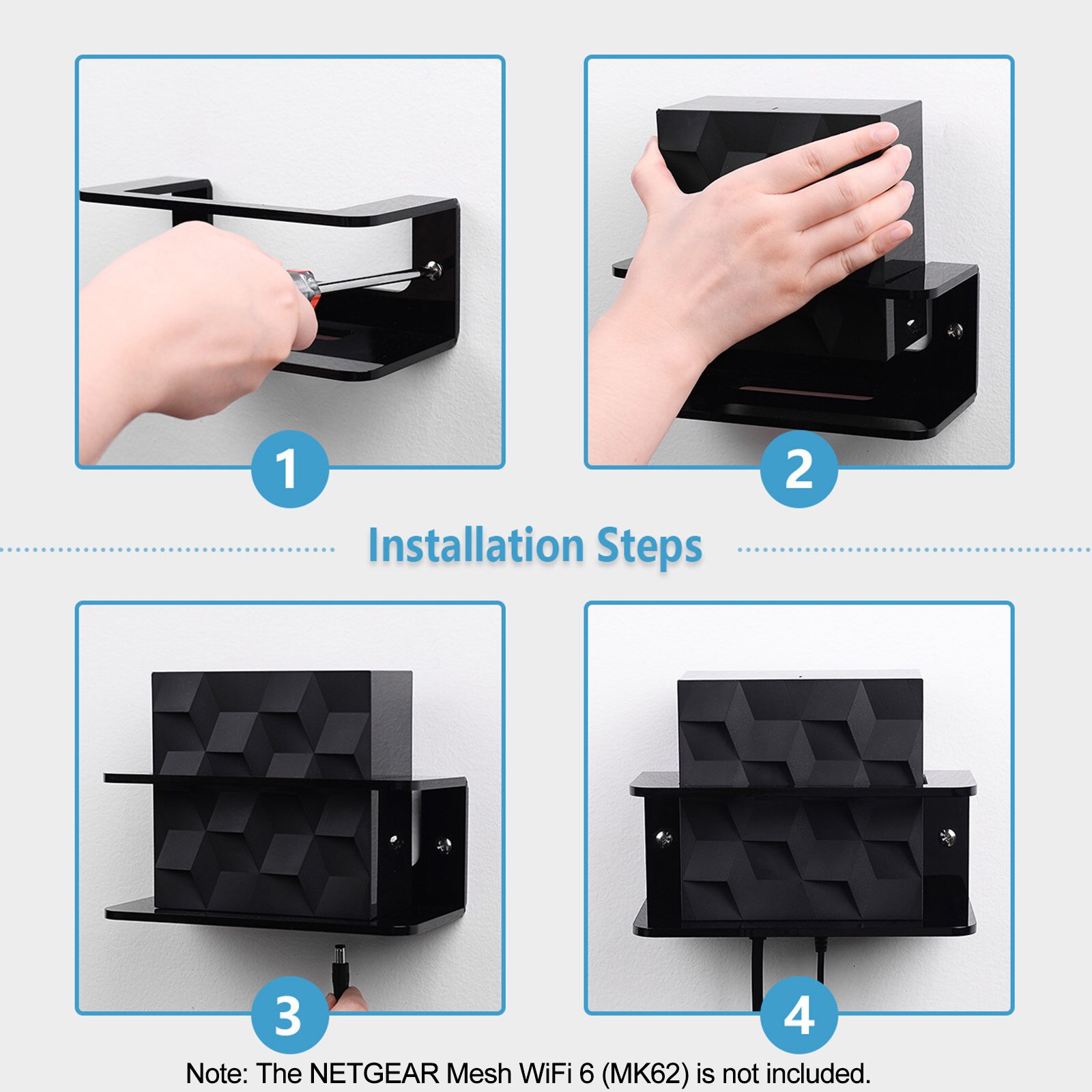 1

2

Installation Steps

3

4

Note: The NETGEAR Mesh WiFi 6 (MK62) is not included.