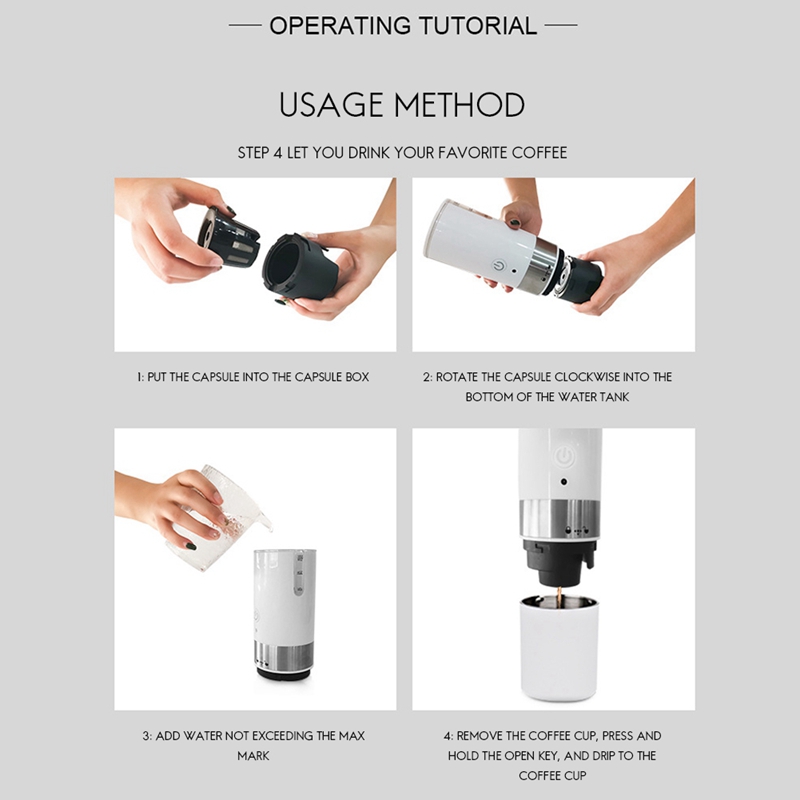 — OPERATING TUTORIAL —

USAGE METHOD

STEP 4 LET YOU DRINK YOUR FAVORITE COFFEE

1: PUT THE CAPSULE INTO THE CAPSULE BOX

2: ROTATE THE CAPSULE CLOCKWISE INTO THE BOTTOM OF THE WATER TANK

3: ADD WATER NOT EXCEEDING THE MAX MARK

4: REMOVE THE COFFEE CUP, PRESS AND HOLD THE OPEN KEY, AND DRIP TO THE COFFEE CUP