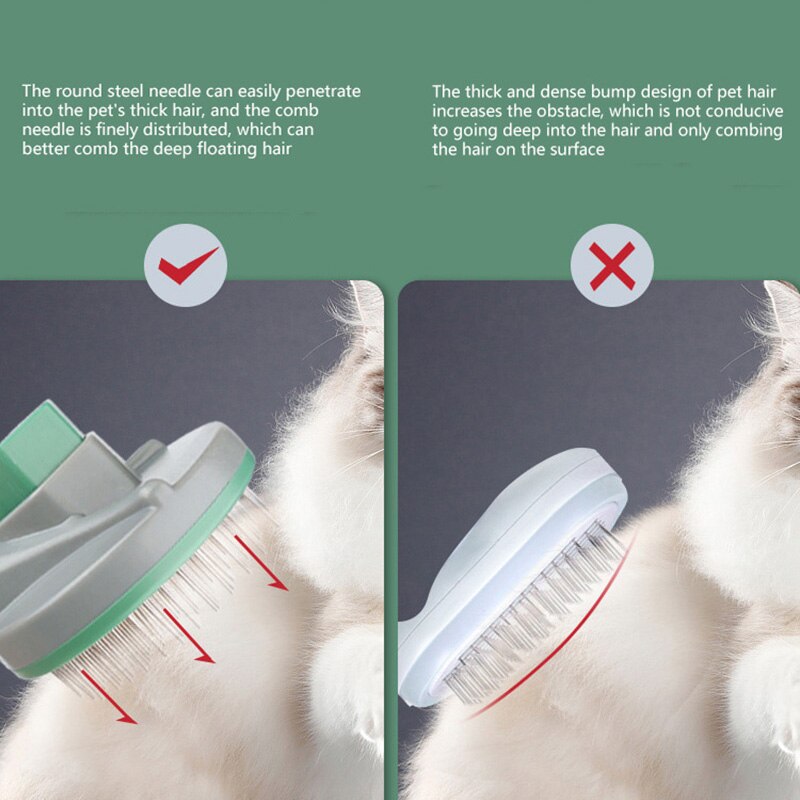 The round steel needle can easily penetrate into the pet's thick hair, and the comb needle is finely distributed, which can better comb the deep floating hair

The thick and dense bump design of pet hair increases the obstacle, which is not conducive to going deep into the hair and only combing the hair on the surface