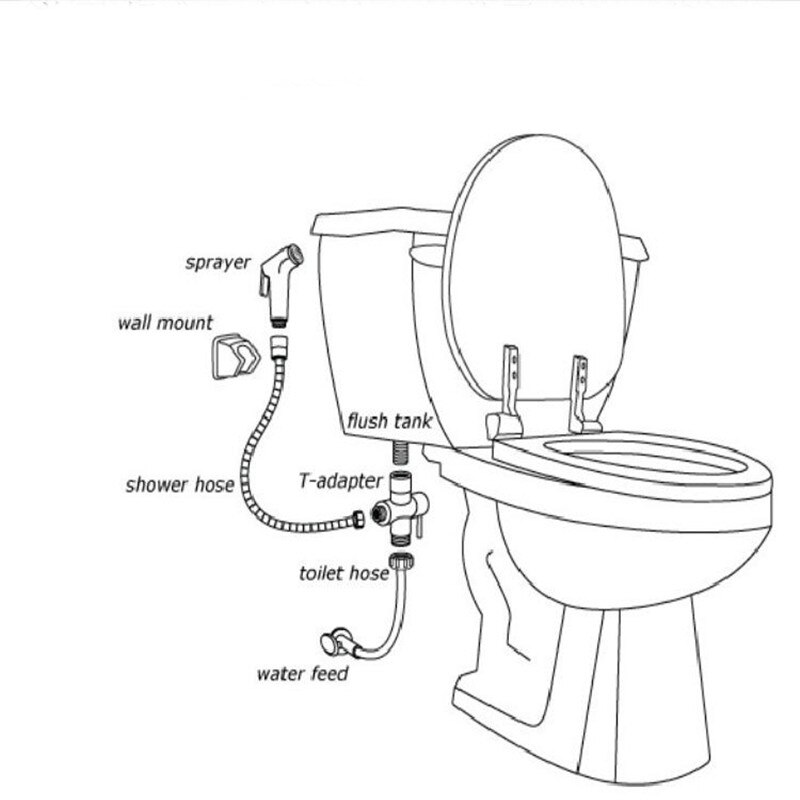 sprayer
wall mount
flush tank
shower hose
T-adapter
toilet hose
water feed