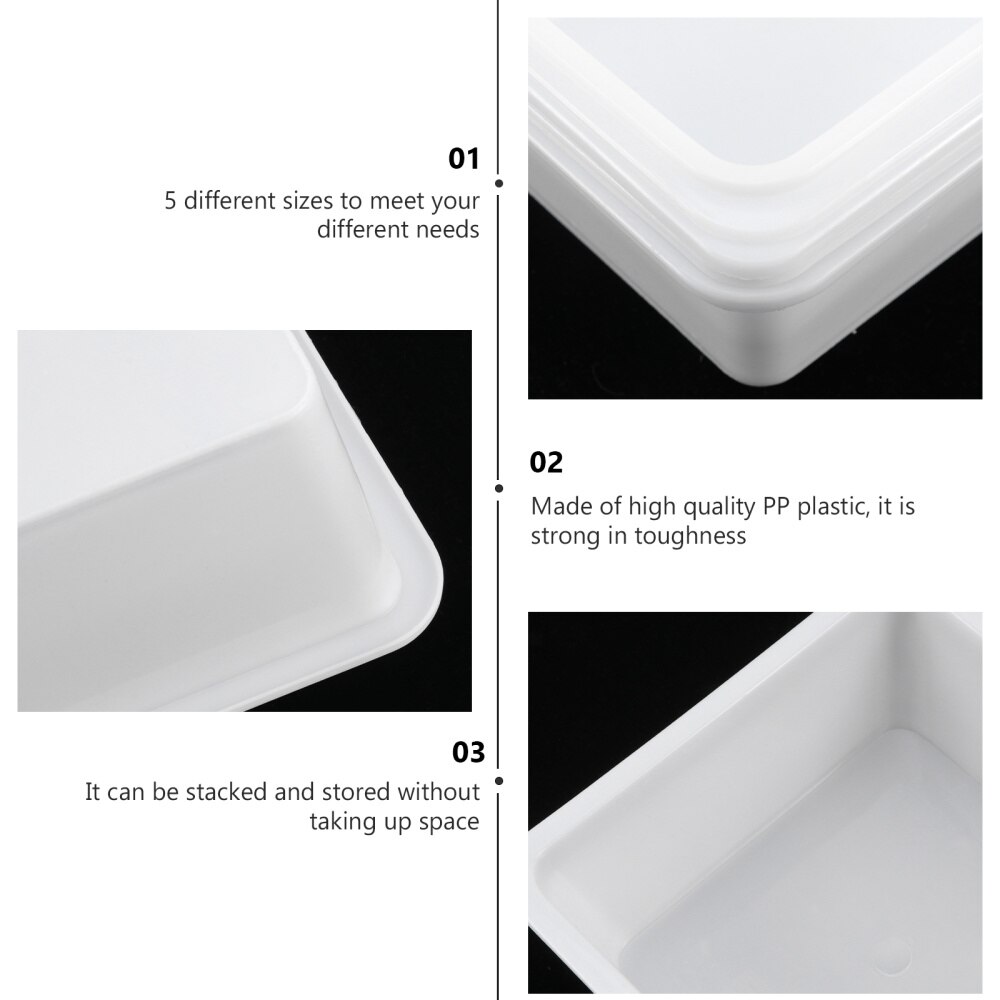 01

5 different sizes to meet your different needs

02

Made of high quality PP plastic, it is strong in toughness

03

It can be stacked and stored without taking up space