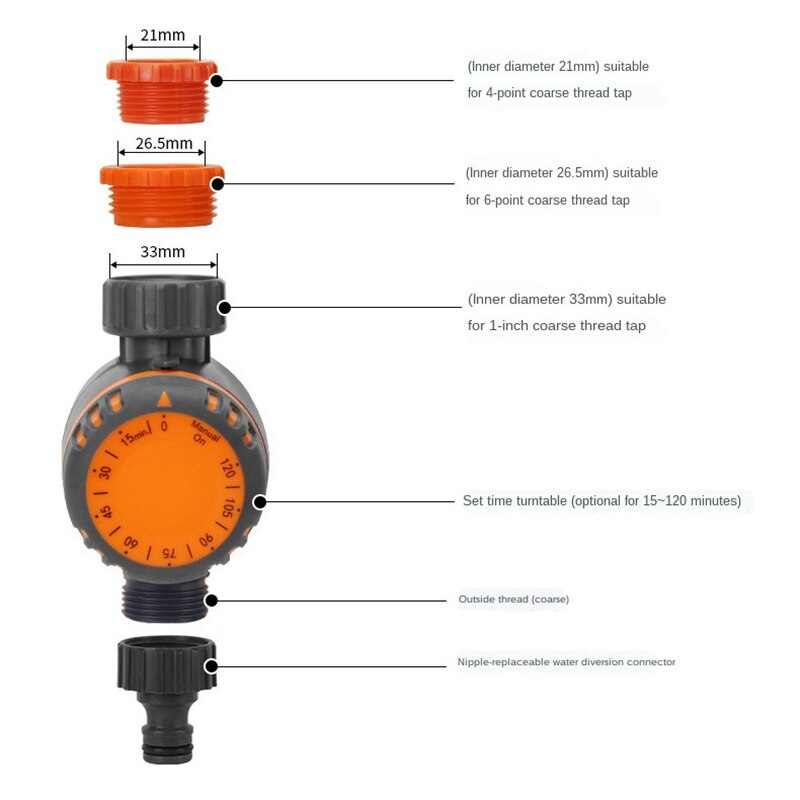 21mm

(Inner diameter 21mm) suitable for 4-point coarse thread tap

26.5mm

(Inner diameter 26.5mm) suitable for 6-point coarse thread tap

33mm

(Inner diameter 33mm) suitable for 1-inch coarse thread tap

0
Manual On
120
105
90
75
60
45
30
15min.

Set time turntable (optional for 15~120 minutes)

Outside thread (coarse)

Nipple-replaceable water diversion connector