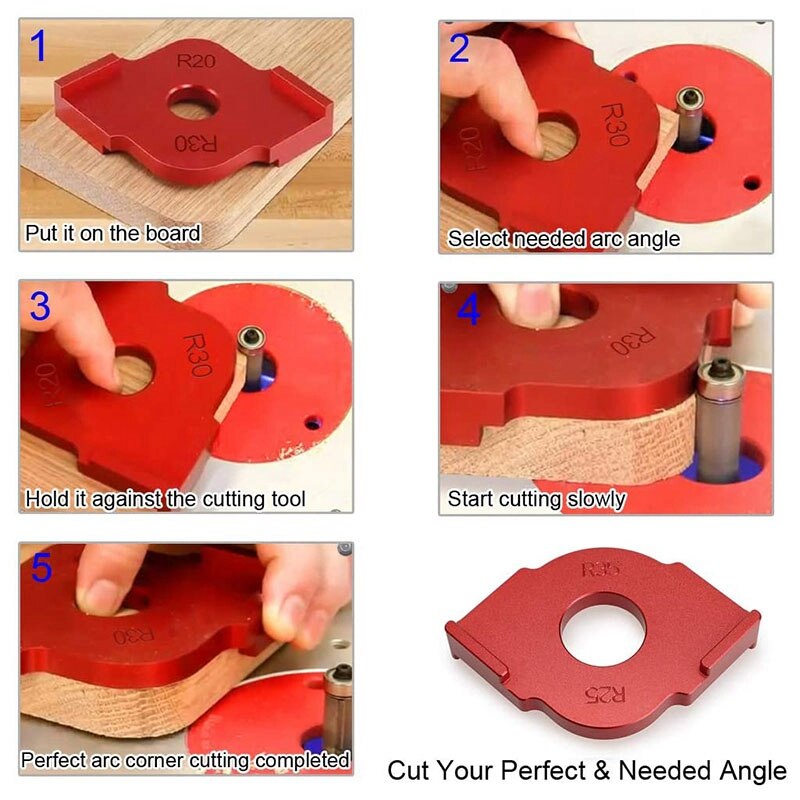 1

R20

R30

Put it on the board

2

R30

R20

Select needed arc angle

3

R30

R20

Hold it against the cutting tool

4

R30

Start cutting slowly

5

R30

Perfect arc corner cutting completed

R35

R25

Cut Your Perfect & Needed Angle