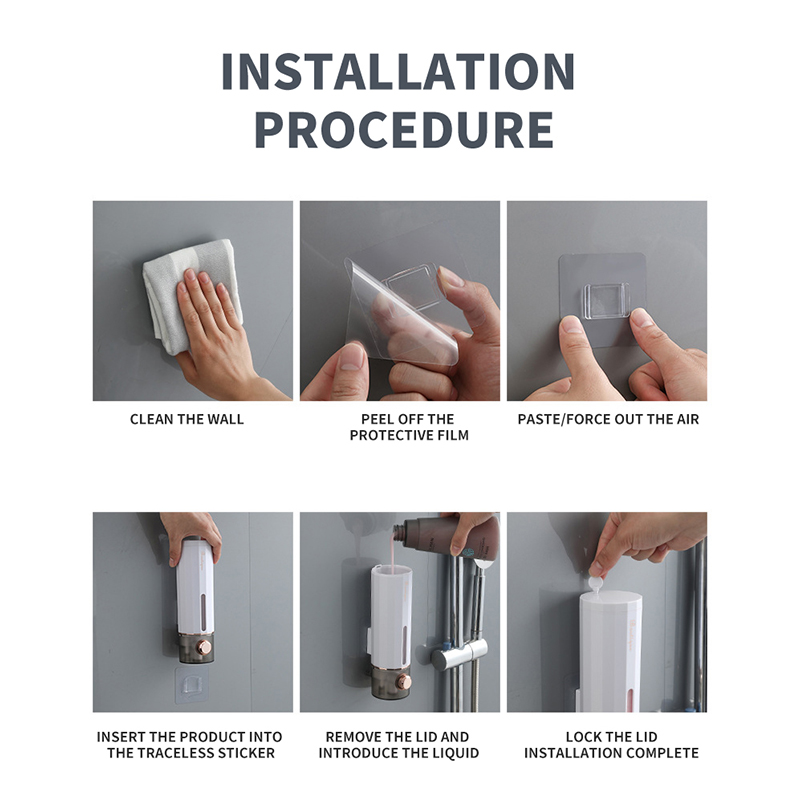 INSTALLATION PROCEDURE

CLEAN THE WALL

PEEL OFF THE PROTECTIVE FILM

PASTE/FORCE OUT THE AIR

INSERT THE PRODUCT INTO THE TRACELESS STICKER

REMOVE THE LID AND INTRODUCE THE LIQUID

LOCK THE LID INSTALLATION COMPLETE