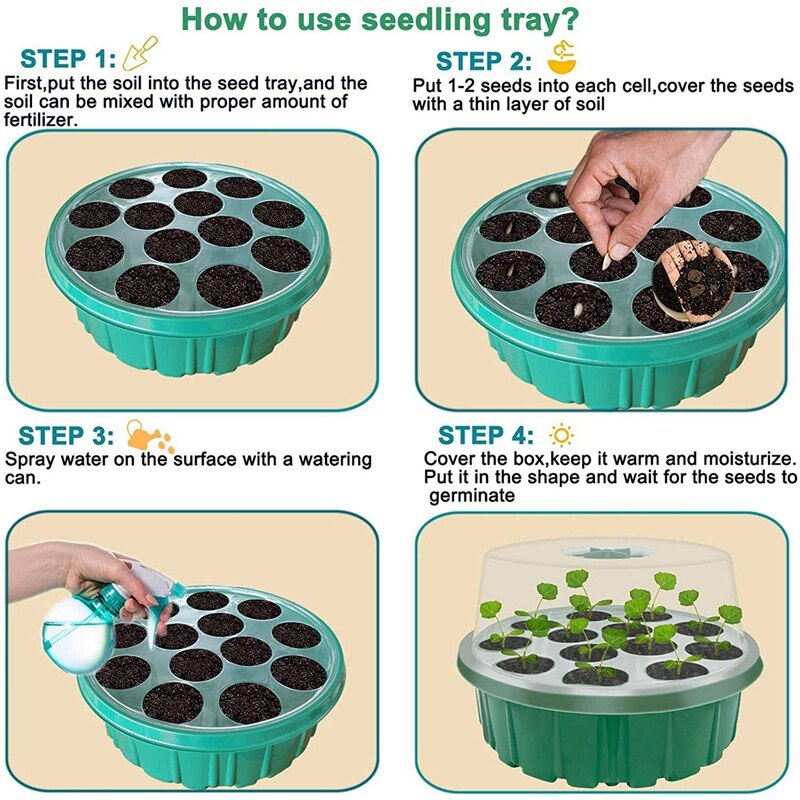 How to use seedling tray?

STEP 1:
First,put the soil into the seed tray,and the soil can be mixed with proper amount of fertilizer.

STEP 2:
Put 1-2 seeds into each cell,cover the seeds with a thin layer of soil

STEP 3:
Spray water on the surface with a watering can.

STEP 4:
Cover the box,keep it warm and moisturize. Put it in the shape and wait for the seeds to germinate