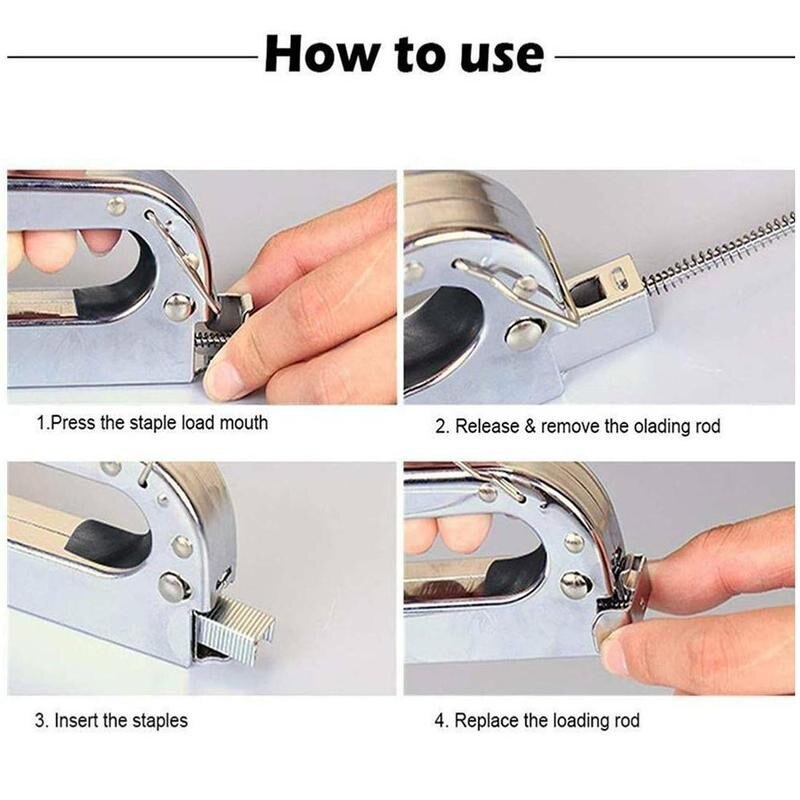 How to use

1.Press the staple load mouth

2. Release & remove the olading rod

3. Insert the staples

4. Replace the loading rod