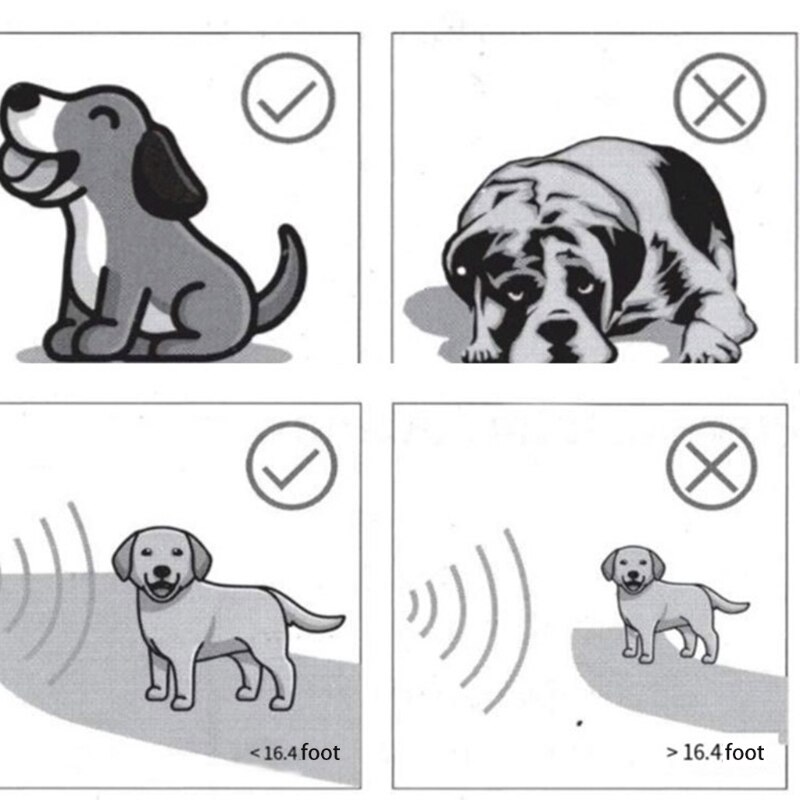 < 16.4 foot

> 16.4 foot