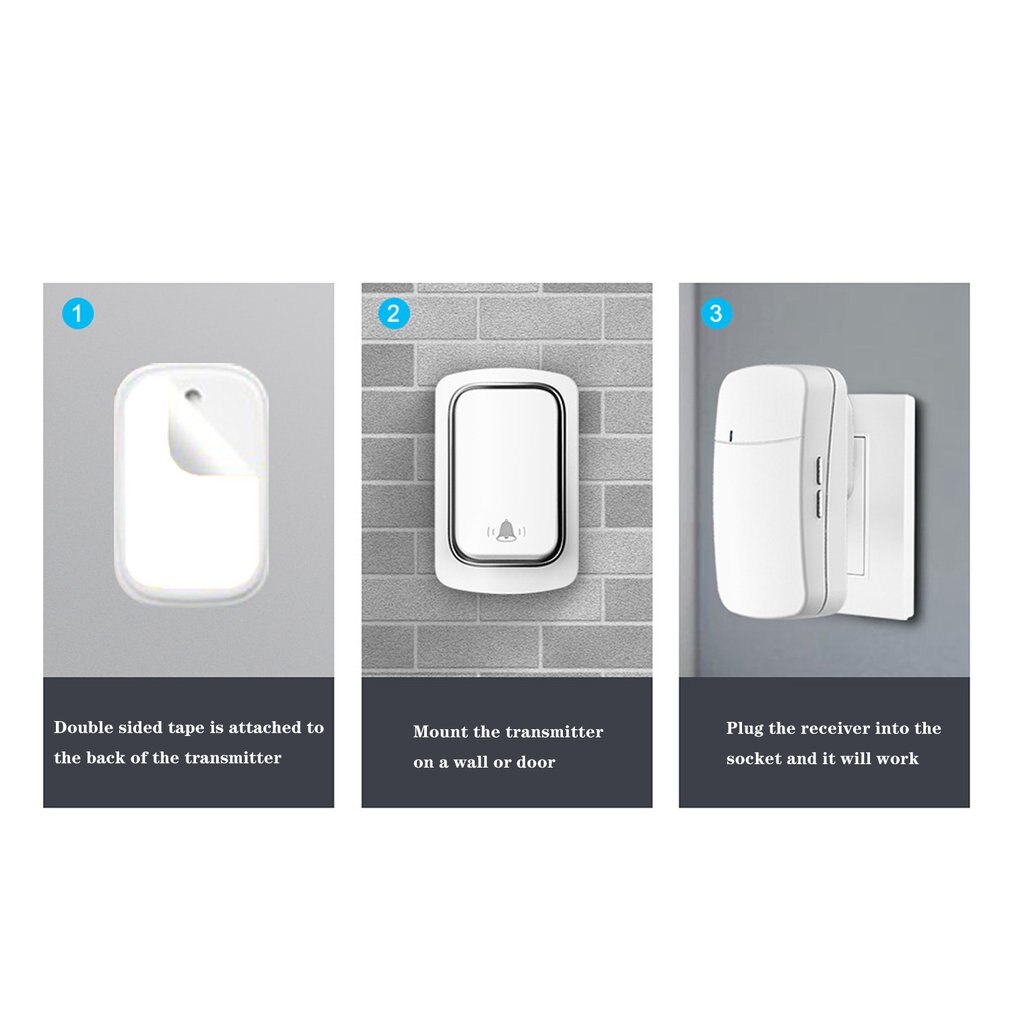 1

Double sided tape is attached to the back of the transmitter

2

Mount the transmitter on a wall or door

3

Plug the receiver into the socket and it will work