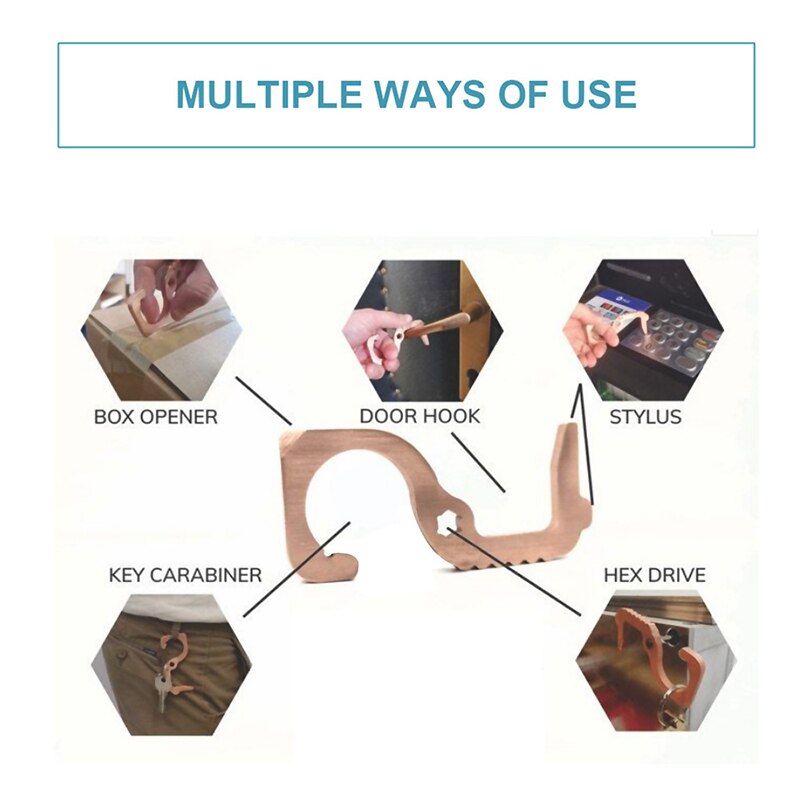 MULTIPLE WAYS OF USE

BOX OPENER

DOOR HOOK

STYLUS

KEY CARABINER

HEX DRIVE