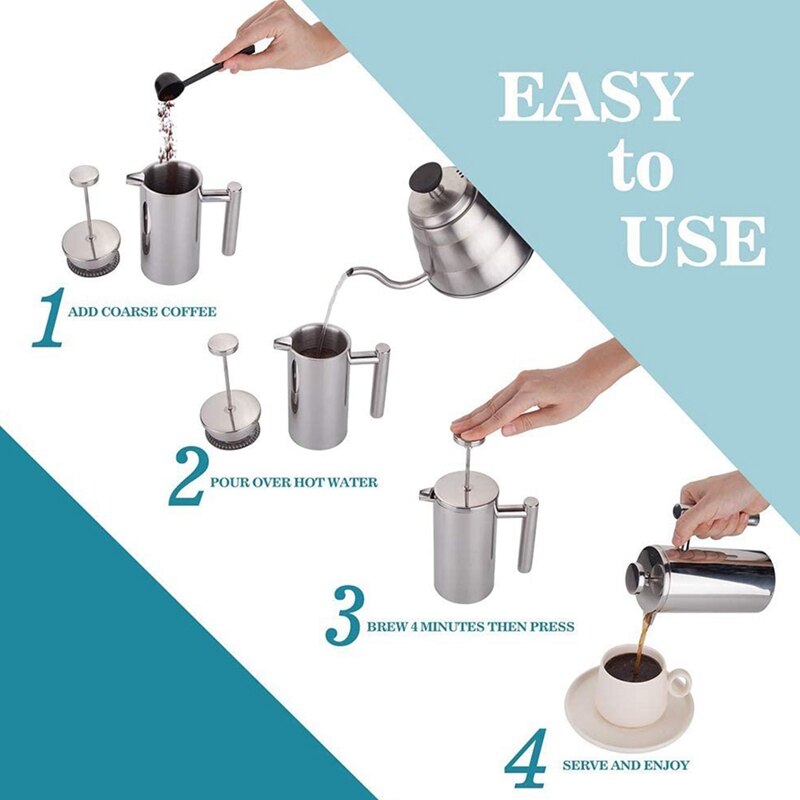 EASY to USE

1 ADD COARSE COFFEE

2 POUR OVER HOT WATER

3 BREW 4 MINUTES THEN PRESS

4 SERVE AND ENJOY