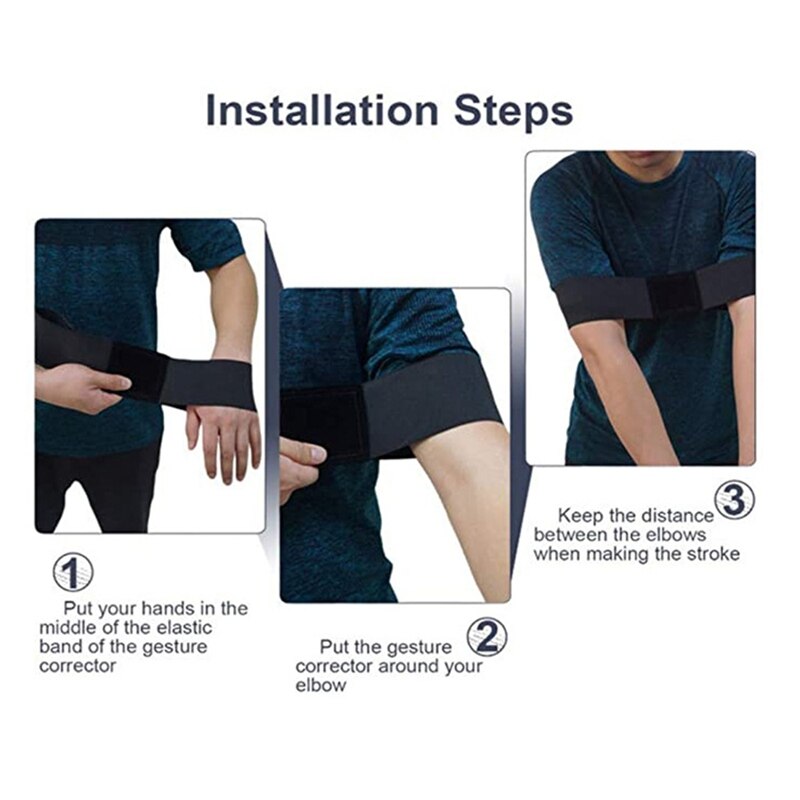 Installation Steps

1
Put your hands in the middle of the elastic band of the gesture corrector

2
Put the gesture corrector around your elbow

3
Keep the distance between the elbows when making the stroke