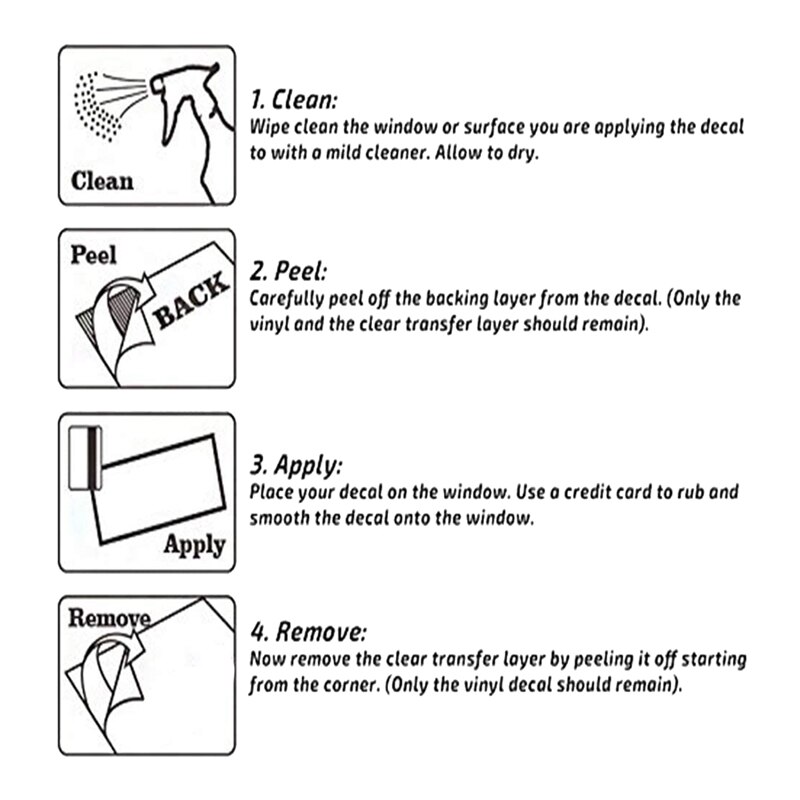 Clean

1. Clean:
Wipe clean the window or surface you are applying the decal to with a mild cleaner. Allow to dry.

Peel

BACK

2. Peel:
Carefully peel off the backing layer from the decal. (Only the vinyl and the clear transfer layer should remain).

Apply

3. Apply:
Place your decal on the window. Use a credit card to rub and smooth the decal onto the window.

Remove

4. Remove:
Now remove the clear transfer layer by peeling it off starting from the corner. (Only the vinyl decal should remain).